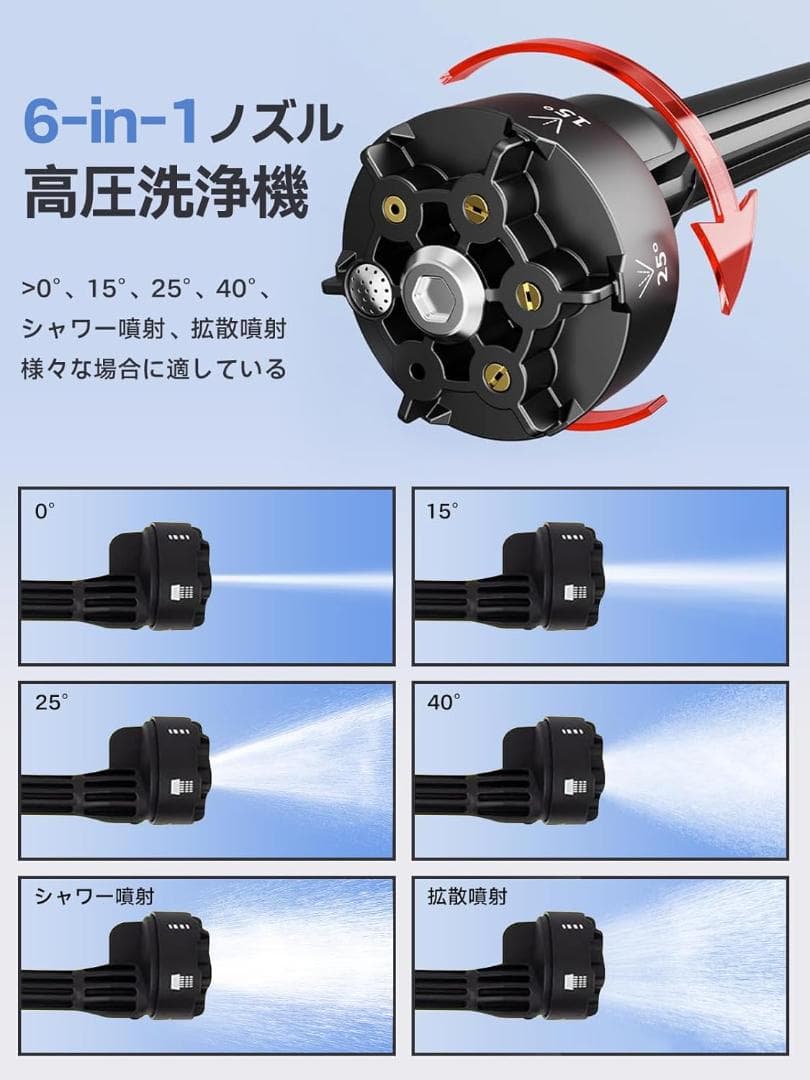 6-in-1ノズル
高圧洗浄機

>0°、15°、25°、40°、
シャワー噴射、拡散噴射
様々な場合に適している

15°

25°

0°

15°

25°

40°

シャワー噴射

拡散噴射