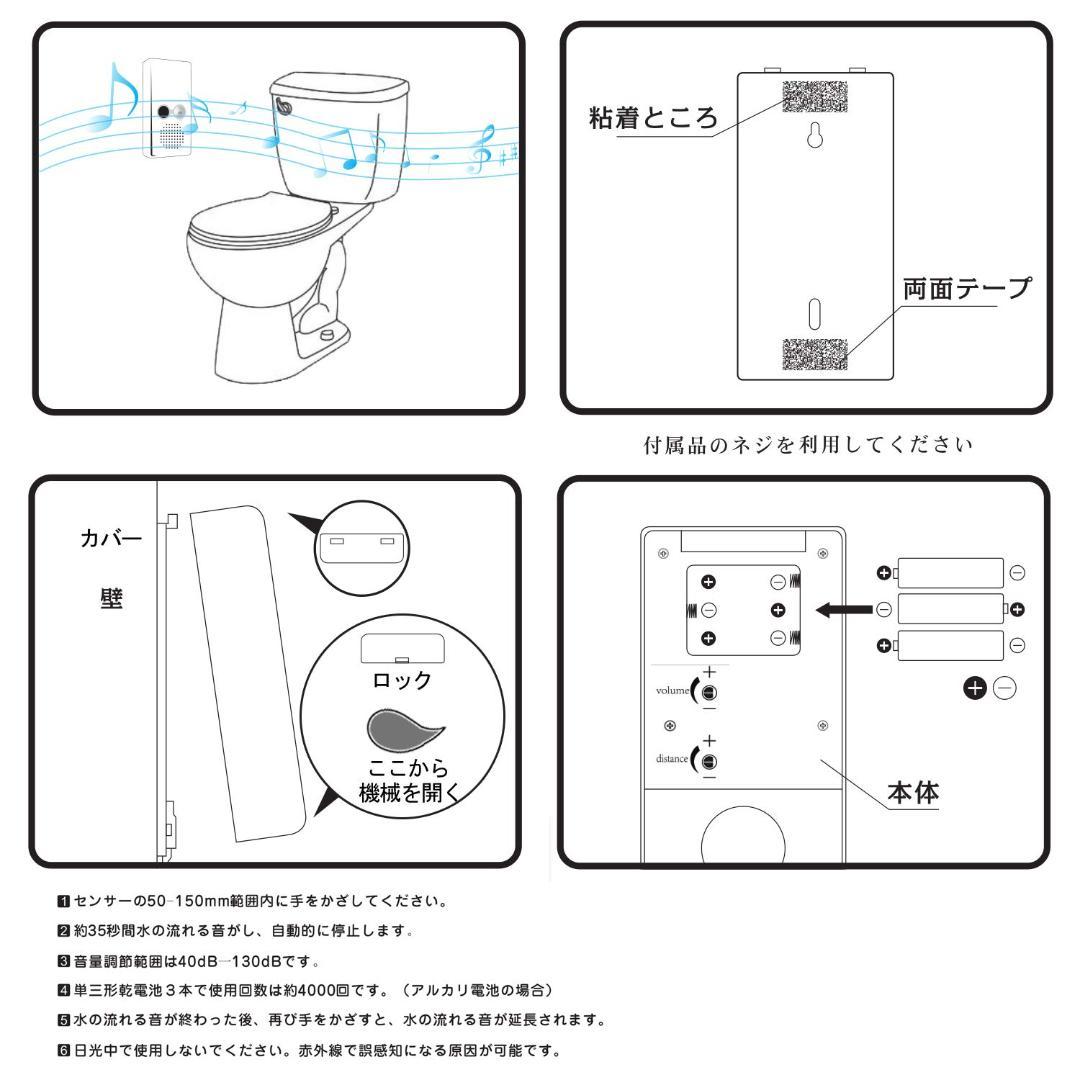 粘着ところ

両面テープ

付属品のネジを利用してください

カバー

壁

ロック

ここから
機械を開く

volume

distance

本体

1 センサーの50-150mm範囲内に手をかざしてください。

2 約35秒間水の流れる音がし、自動的に停止します。

3 音量調節範囲は40dB—130dBです。

4 単三形乾電池３本で使用回数は約4000回です。（アルカリ電池の場合）

5 水の流れる音が終わった後、再び手をかざすと、水の流れる音が延長されます。

6 日光中で使用しないでください。赤外線で誤感知になる原因が可能です。