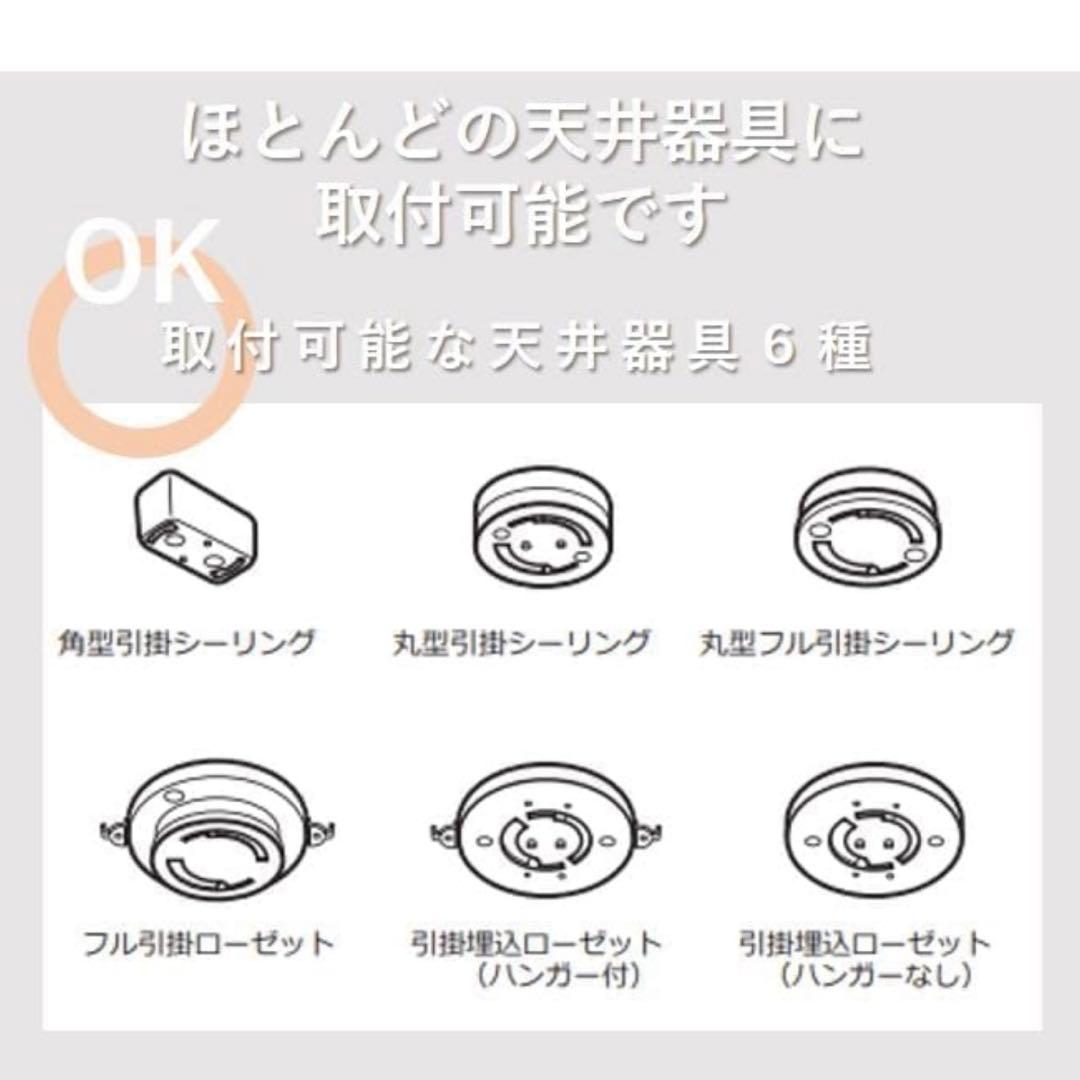 ほとんどの天井器具に
取付可能です

OK

取付可能な天井器具６種

角型引掛シーリング

丸型引掛シーリング

丸型フル引掛シーリング

フル引掛ローゼット

引掛埋込ローゼット
（ハンガー付）

引掛埋込ローゼット
（ハンガーなし）