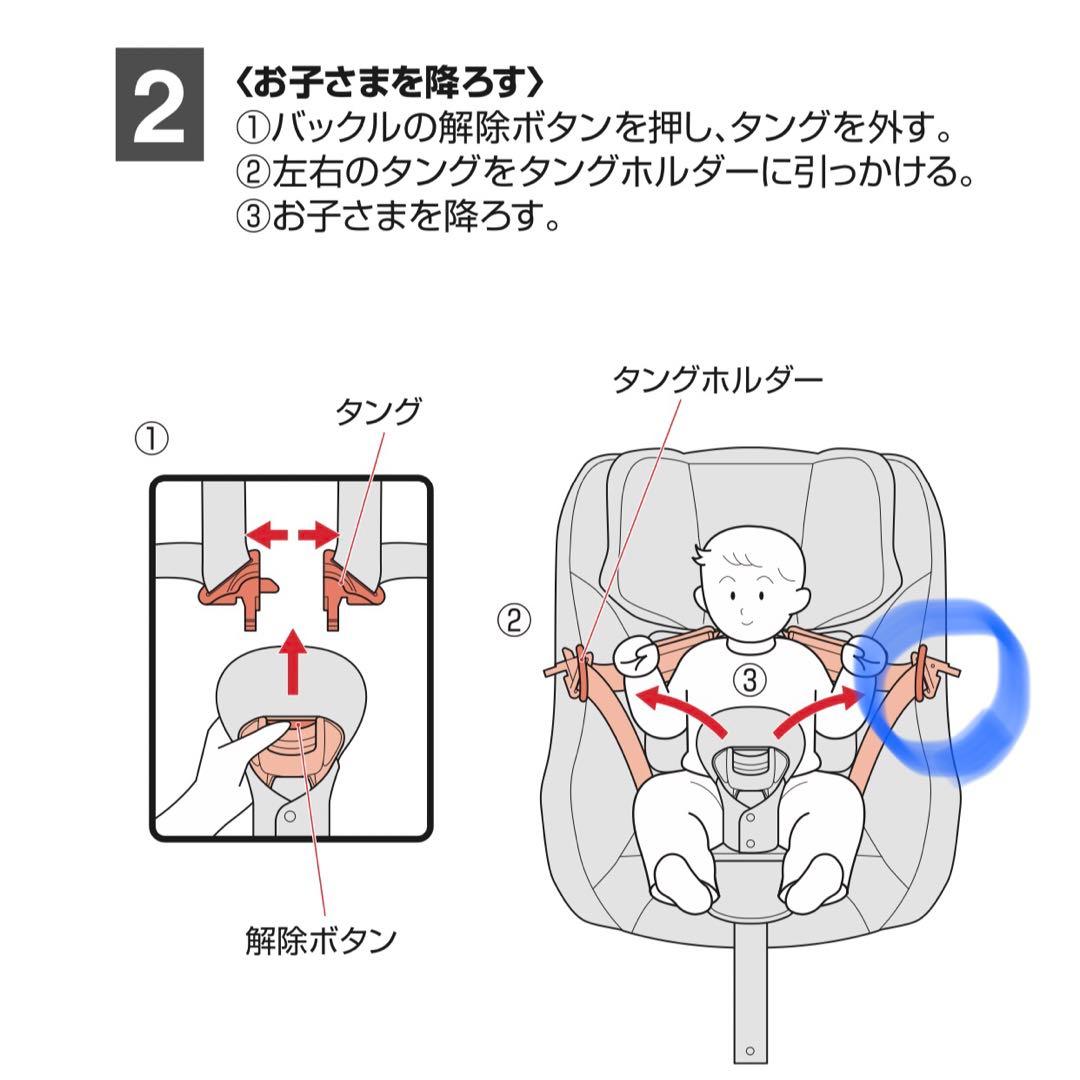 2

〈お子さまを降ろす〉
①バックルの解除ボタンを押し、タングを外す。
②左右のタングをタングホルダーに引っかける。
③お子さまを降ろす。

①
タング
解除ボタン

タングホルダー
②
③