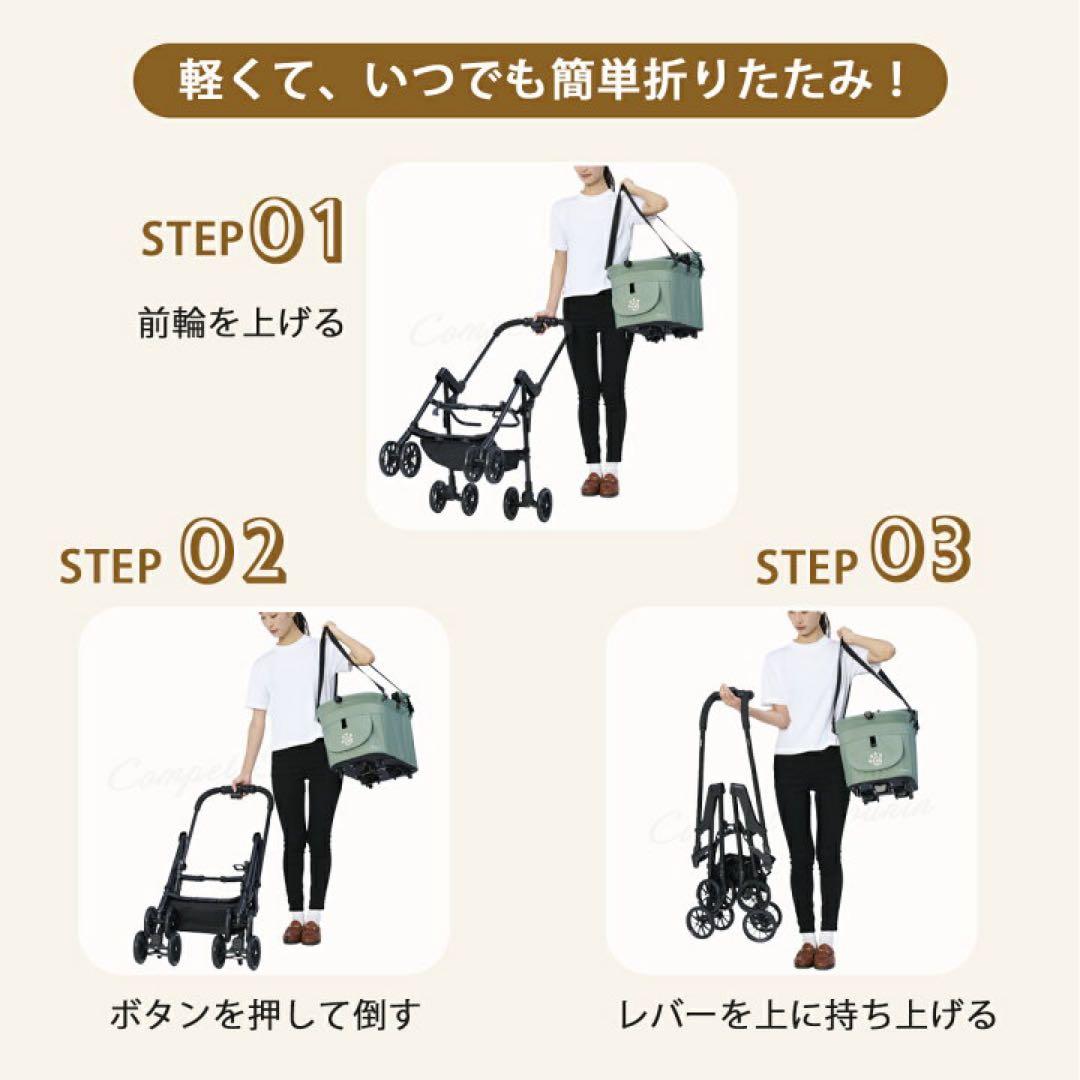 軽くて、いつでも簡単折りたたみ！

STEP 01

前輪を上げる

STEP 02

ボタンを押して倒す

STEP 03

レバーを上に持ち上げる