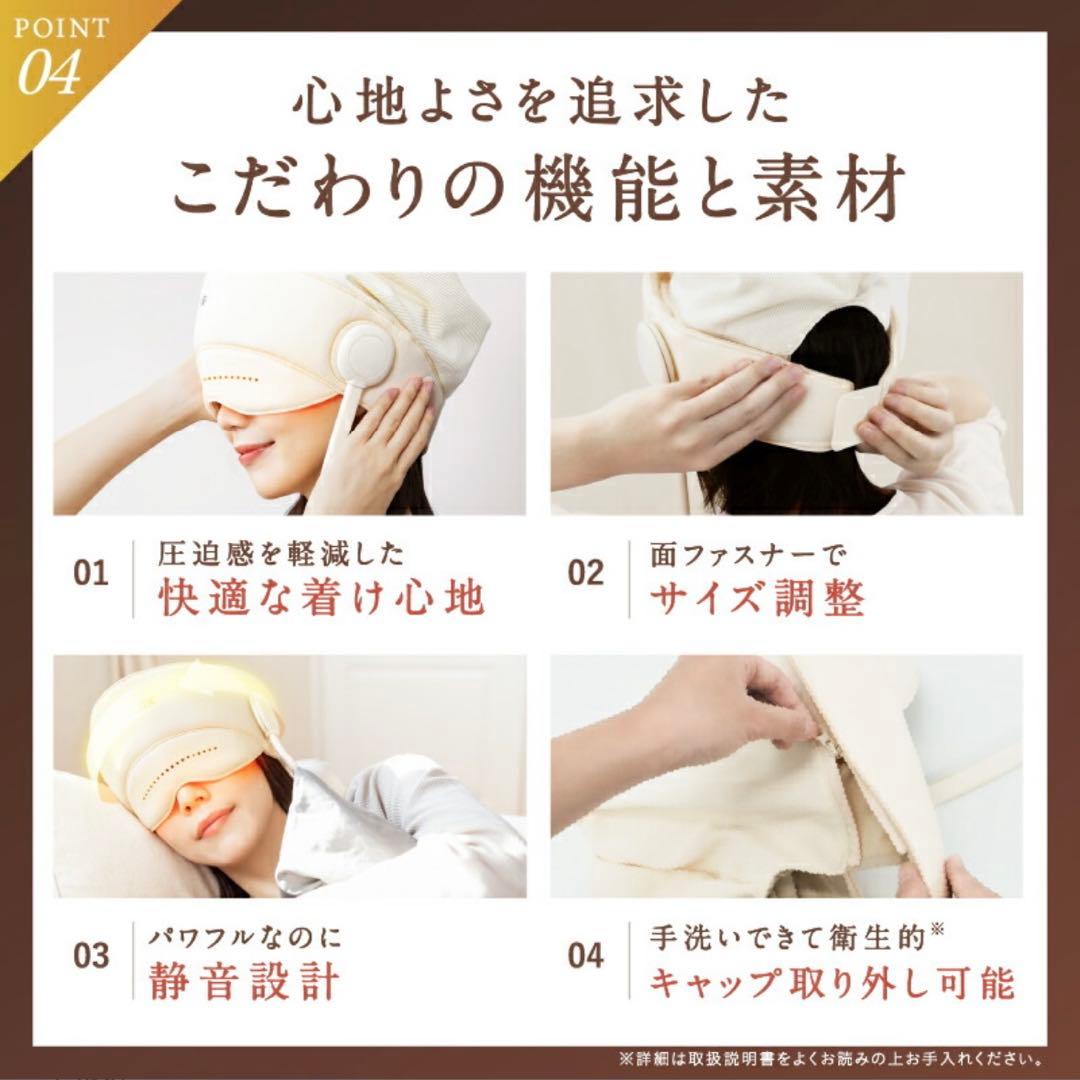 POINT
04

心地よさを追求した
こだわりの機能と素材

01 圧迫感を軽減した
快適な着け心地

02 面ファスナーで
サイズ調整

03 パワフルなのに
静音設計

04 手洗いできて衛生的※
キャップ取り外し可能

※詳細は取扱説明書をよくお読みの上お手入れください。