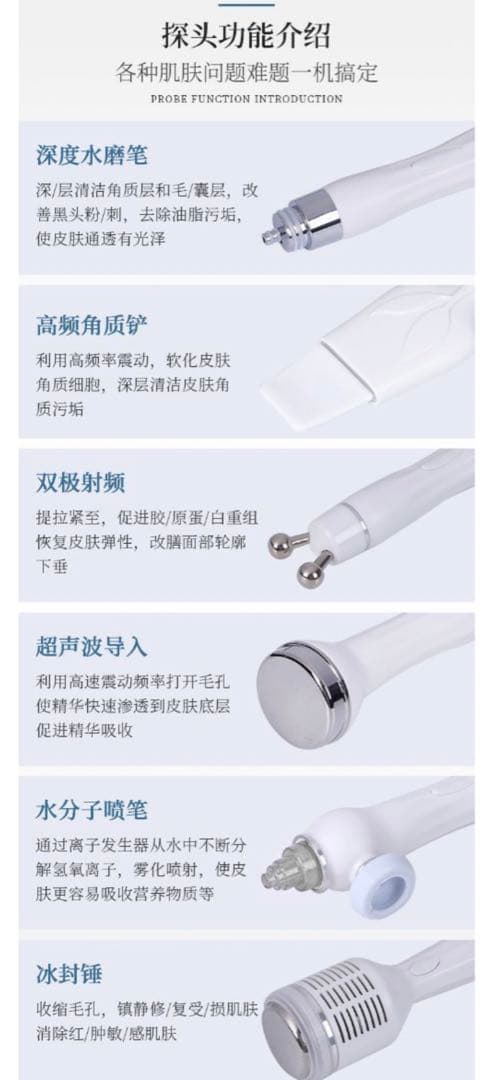 探头功能介绍
各种肌肤问题难题一机搞定
PROBE FUNCTION INTRODUCTION

深度水磨笔
深/层清洁角质层和毛/囊层，改善黑头粉/刺，去除油脂污垢，使皮肤通透有光泽

高频角质铲
利用高频率震动，软化皮肤角质细胞，深层清洁皮肤角质污垢

双极射频
提拉紧至，促进胶/原蛋/白重组恢复皮肤弹性，改膳面部轮廓下垂

超声波导入
利用高速震动频率打开毛孔使精华快速渗透到皮肤底层促进精华吸收

水分子喷笔
通过离子发生器从水中不断分解氢氧离子，雾化喷射，使皮肤更容易吸收营养物质等

冰封锤
收缩毛孔，镇静修/复受/损肌肤消除红/肿敏/感肌肤