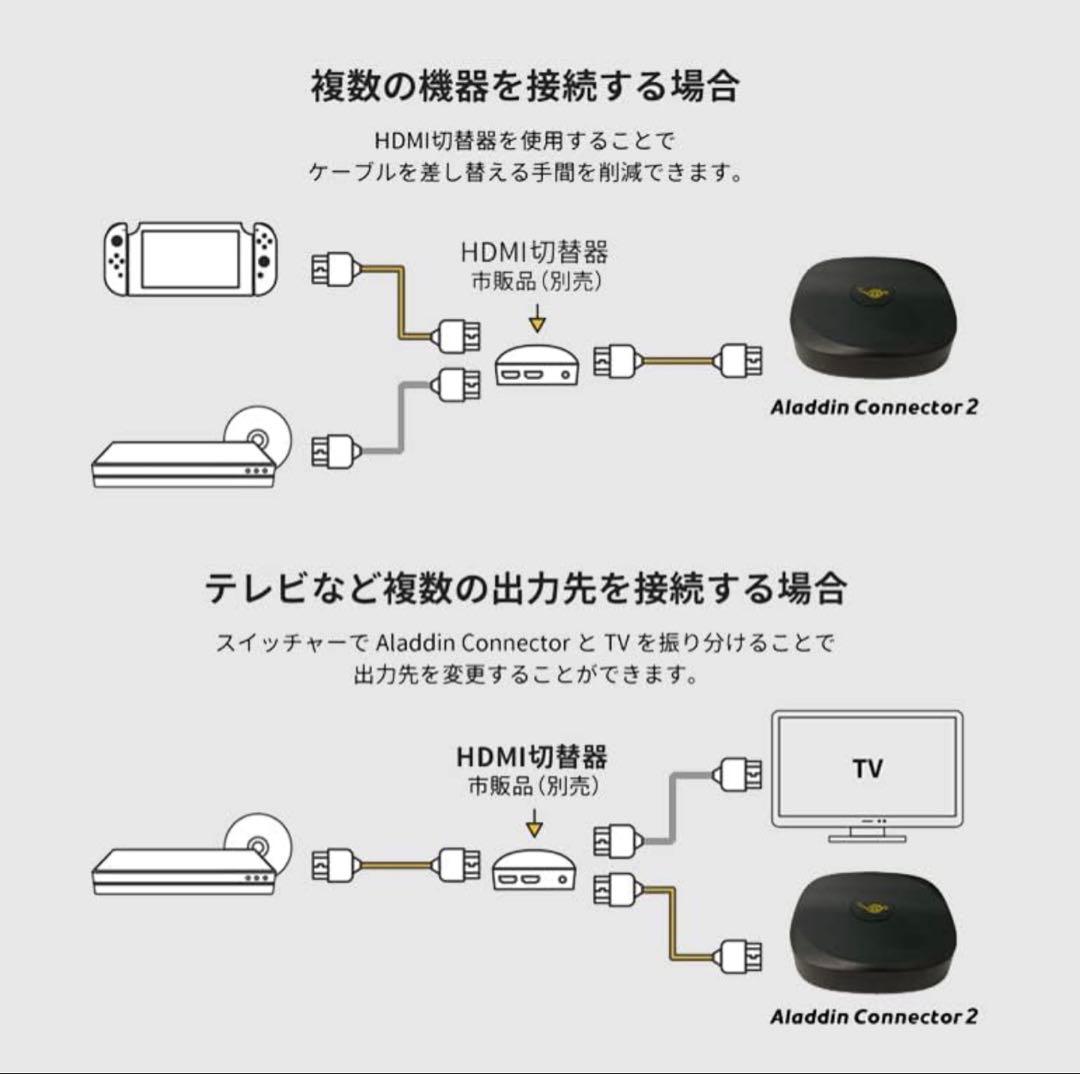 複数の機器を接続する場合

HDMI切替器を使用することで
ケーブルを差し替える手間を削減できます。

HDMI切替器
市販品（別売）

Aladdin Connector 2

テレビなど複数の出力先を接続する場合

スイッチャーで Aladdin Connector と TV を振り分けることで
出力先を変更することができます。

HDMI切替器
市販品（別売）

TV

Aladdin Connector 2