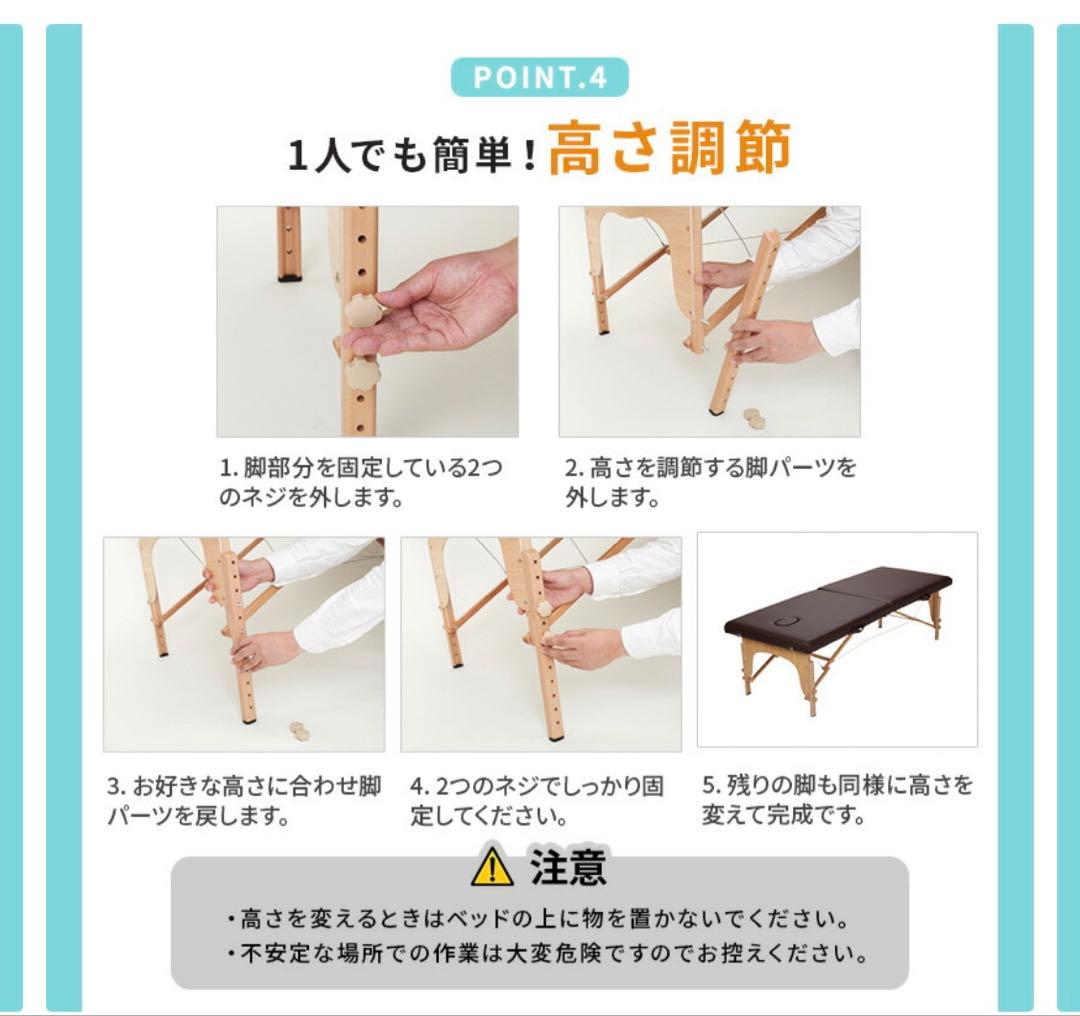 POINT.4

1人でも簡単！高さ調節

1. 脚部分を固定している2つのネジを外します。

2. 高さを調節する脚パーツを外します。

3. お好きな高さに合わせ脚パーツを戻します。

4. 2つのネジでしっかり固定してください。

5. 残りの脚も同様に高さを変えて完成です。

注意

・高さを変えるときはベッドの上に物を置かないでください。
・不安定な場所での作業は大変危険ですのでお控えください。