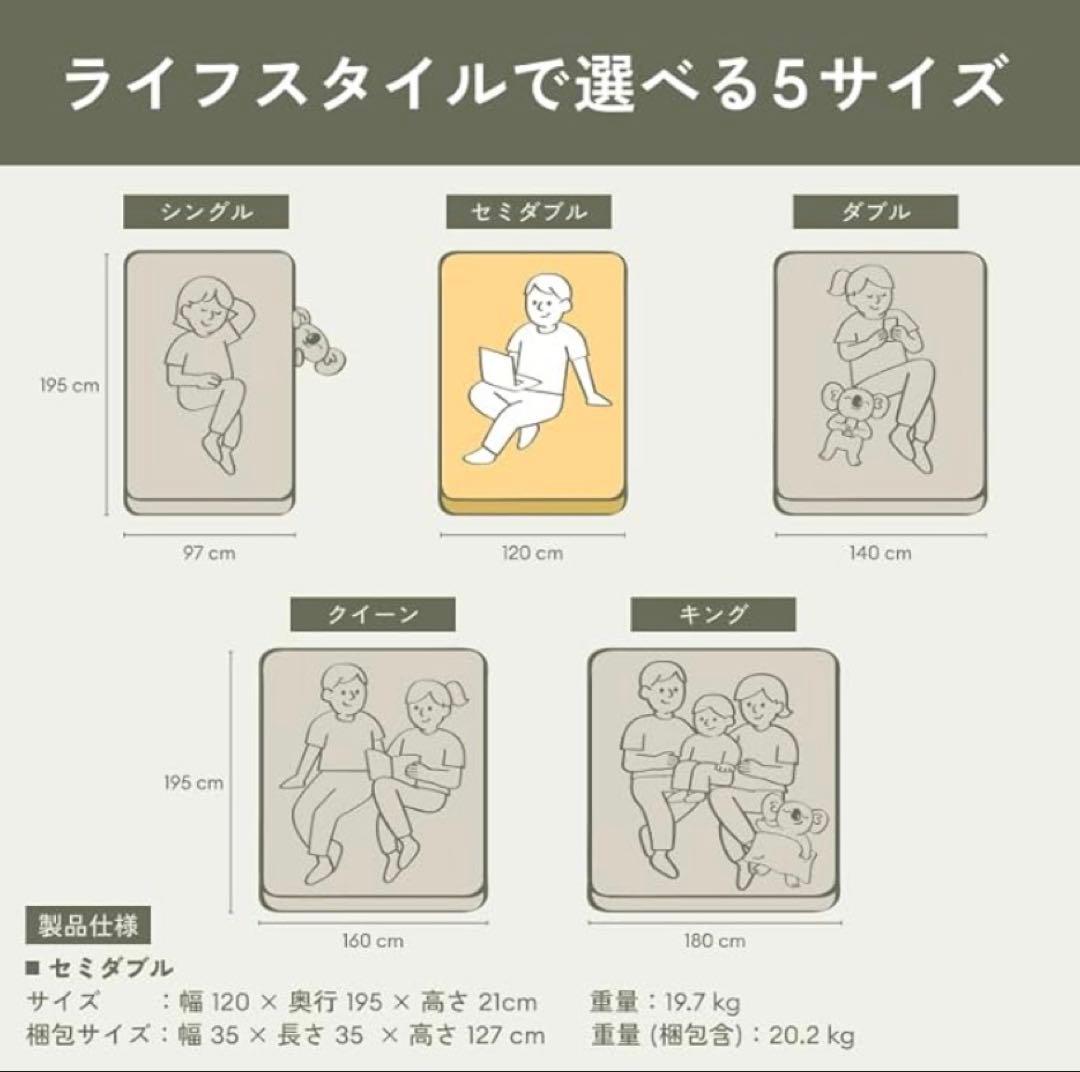 ライフスタイルで選べる5サイズ

シングル

195 cm

97 cm

セミダブル

120 cm

ダブル

140 cm

クイーン

195 cm

160 cm

キング

180 cm

製品仕様

■ セミダブル

サイズ　　：幅 120 × 奥行 195 × 高さ 21cm　　重量：19.7 kg

梱包サイズ：幅 35 × 長さ 35 × 高さ 127 cm　　重量 (梱包含)：20.2 kg