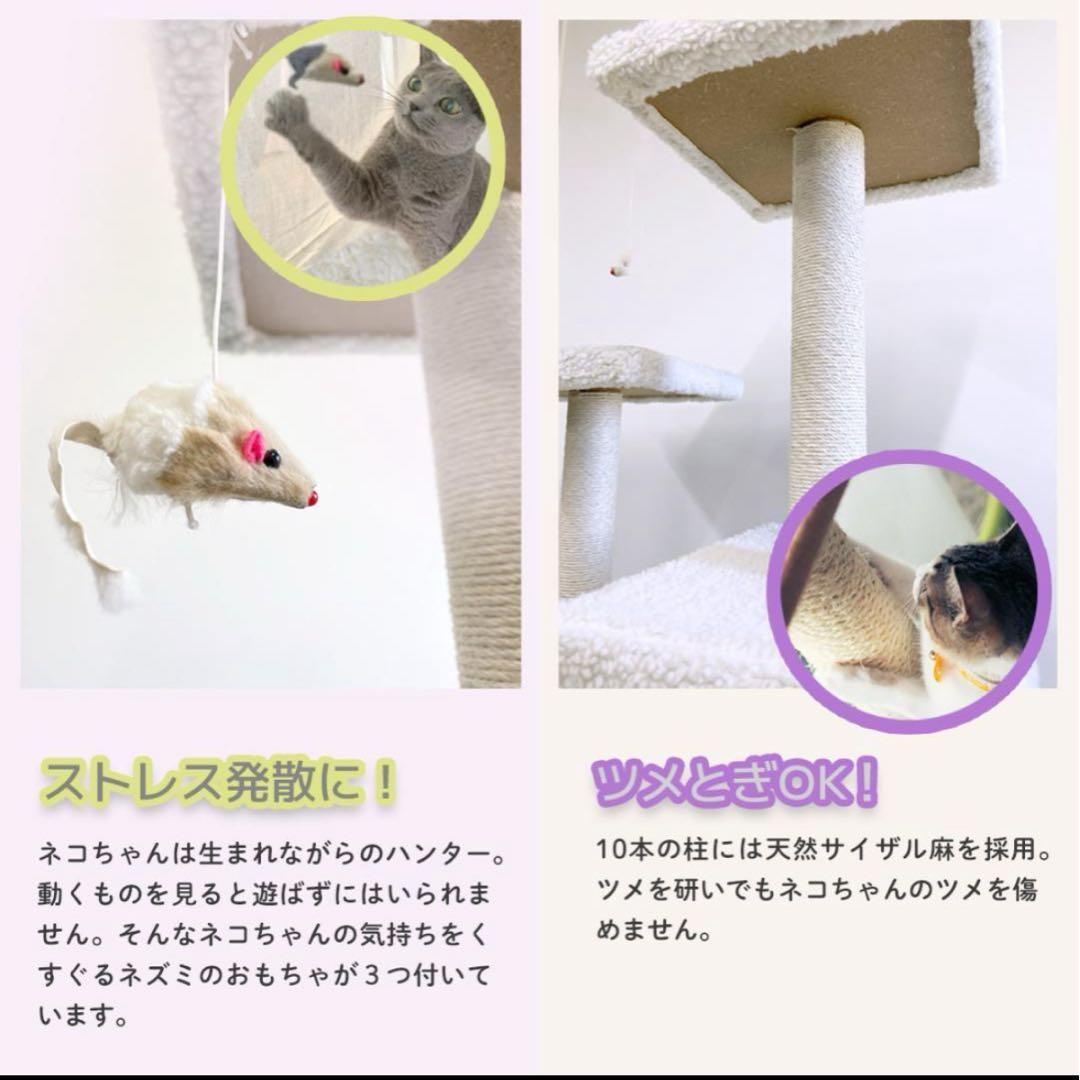 ストレス発散に！

ネコちゃんは生まれながらのハンター。動くものを見ると遊ばずにはいられません。そんなネコちゃんの気持ちをくすぐるネズミのおもちゃが３つ付いています。

ツメとぎOK！

10本の柱には天然サイザル麻を採用。ツメを研いでもネコちゃんのツメを傷めません。