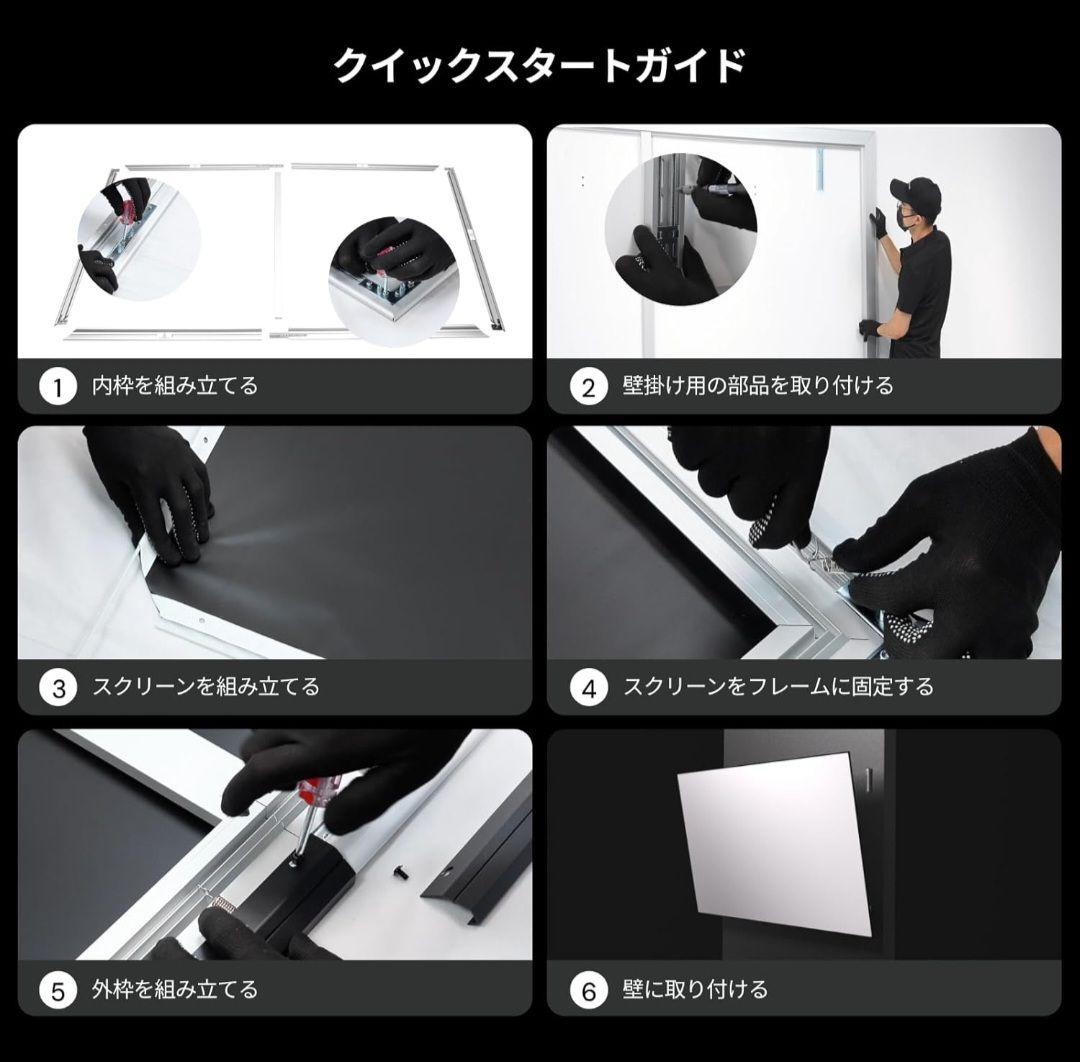 クイックスタートガイド

1 内枠を組み立てる

2 壁掛け用の部品を取り付ける

3 スクリーンを組み立てる

4 スクリーンをフレームに固定する

5 外枠を組み立てる

6 壁に取り付ける