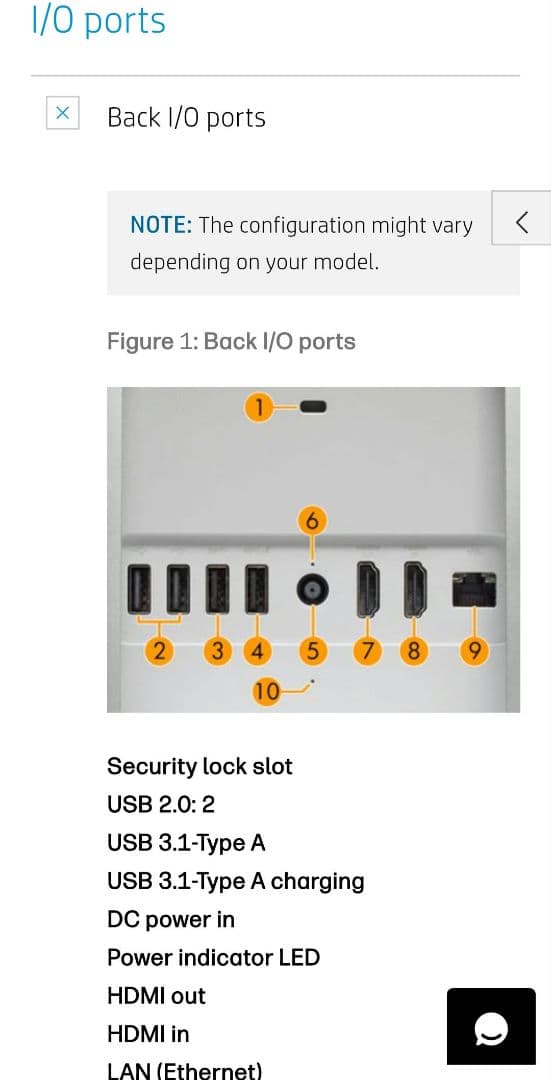 I/O ports

Back I/O ports

NOTE: The configuration might vary depending on your model.

Figure 1: Back I/O ports

1
6
2 3 4 5 7 8 9
10

Security lock slot
USB 2.0: 2
USB 3.1-Type A
USB 3.1-Type A charging
DC power in
Power indicator LED
HDMI out
HDMI in
LAN (Ethernet)