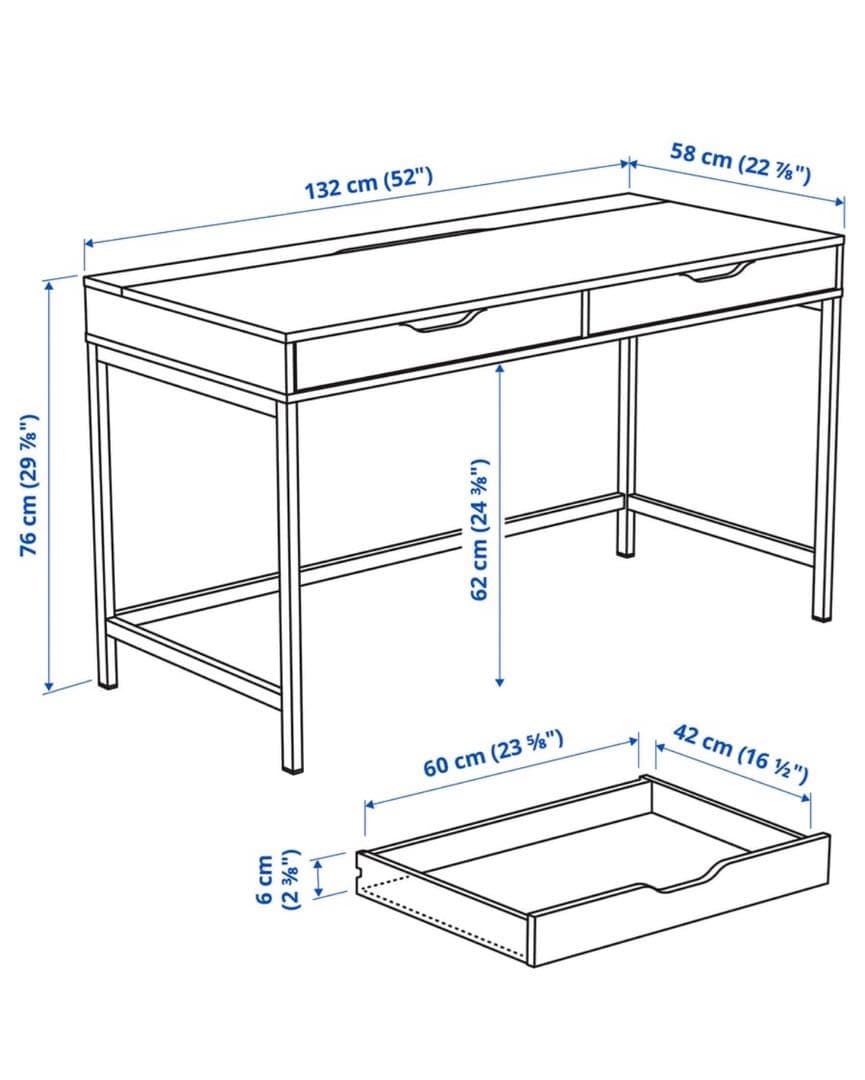 132 cm (52")

58 cm (22 ⅞")

76 cm (29 ⅞")

62 cm (24 ⅜")

60 cm (23 ⅝")

42 cm (16 ½")

6 cm (2 ⅜")