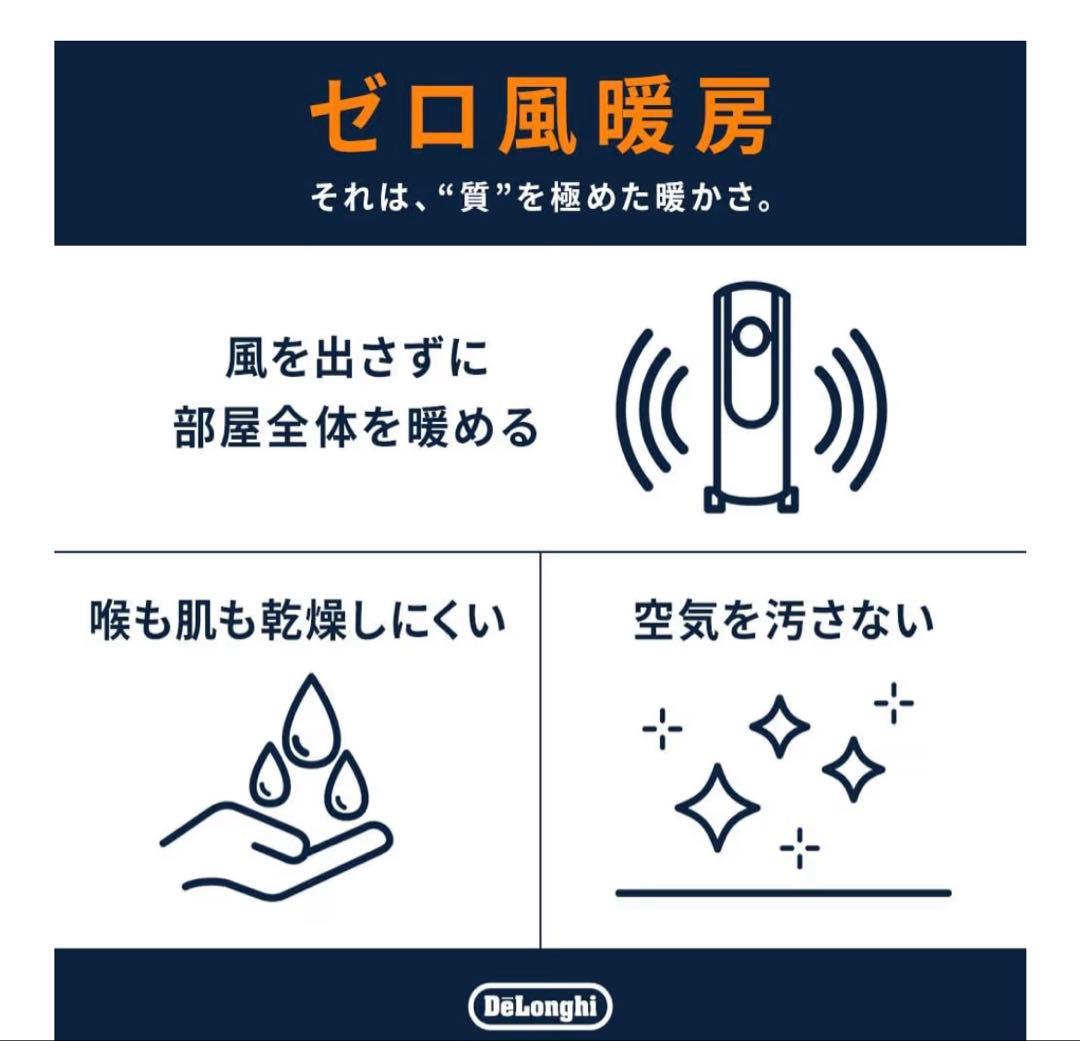 ゼロ風暖房

それは、“質”を極めた暖かさ。

風を出さずに
部屋全体を暖める

喉も肌も乾燥しにくい

空気を汚さない

DēLonghi