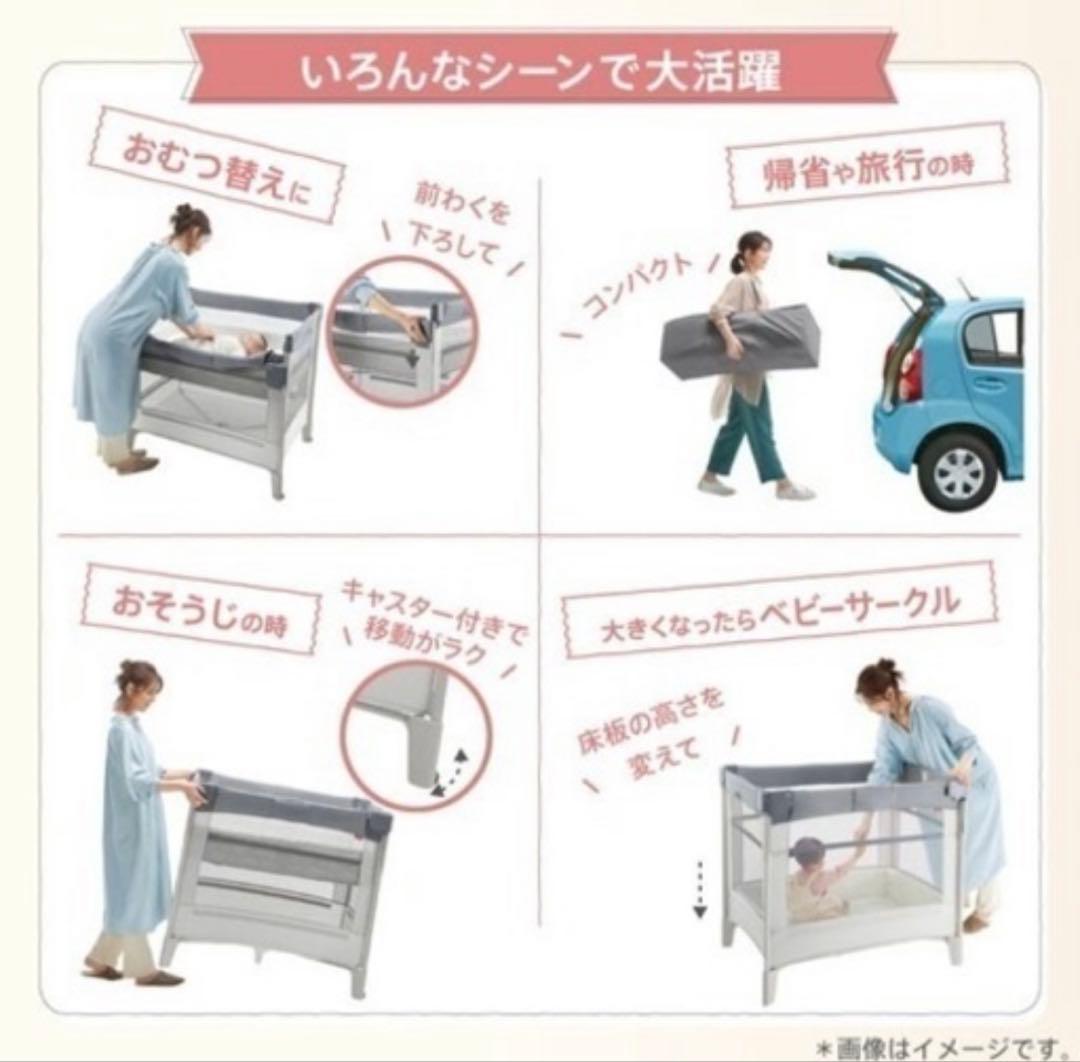 いろんなシーンで大活躍

おむつ替えに

前わくを下ろして

帰省や旅行の時

コンパクト

おそうじの時

キャスター付きで移動がラク

大きくなったらベビーサークル

床板の高さを変えて

＊画像はイメージです。