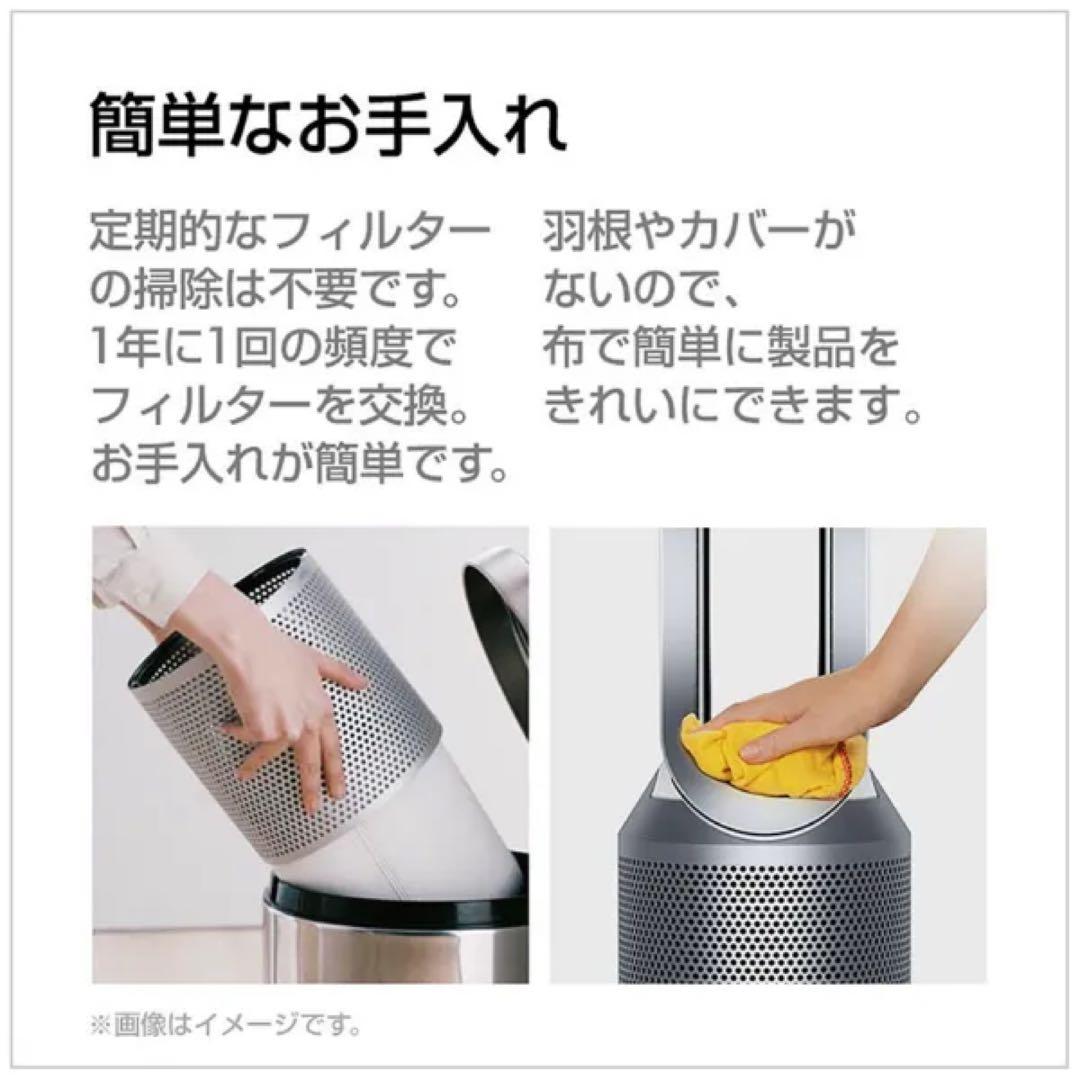 簡単なお手入れ

定期的なフィルターの掃除は不要です。1年に1回の頻度でフィルターを交換。お手入れが簡単です。

羽根やカバーがないので、布で簡単に製品をきれいにできます。

※画像はイメージです。