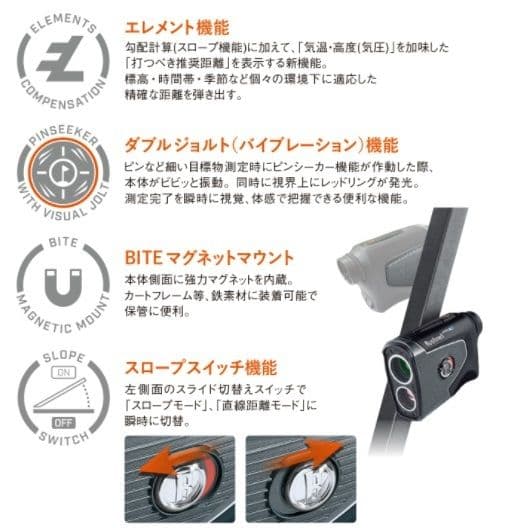 ELEMENTS
COMPENSATION

エレメント機能
勾配計算(スロープ機能)に加えて、「気温・高度(気圧)」を加味した「打つべき推奨距離」を表示する新機能。
標高・時間帯・季節など個々の環境下に適応した精確な距離を弾き出す。

PINSEEKER
WITH VISUAL JOLT

ダブルジョルト(バイブレーション)機能
ピンなど細い目標物測定時にピンシーカー機能が作動した際、本体がビビッと振動。同時に視界上にレッドリングが発光。
測定完了を瞬時に視覚、体感で把握できる便利な機能。

BITE
MAGNETIC MOUNT

BITE マグネットマウント
本体側面に強力マグネットを内蔵。
カートフレーム等、鉄素材に装着可能で保管に便利。

SLOPE
ON
OFF
SWITCH

スロープスイッチ機能
左側面のスライド切替えスイッチで「スロープモード」、「直線距離モード」に瞬時に切替。

Bushnell