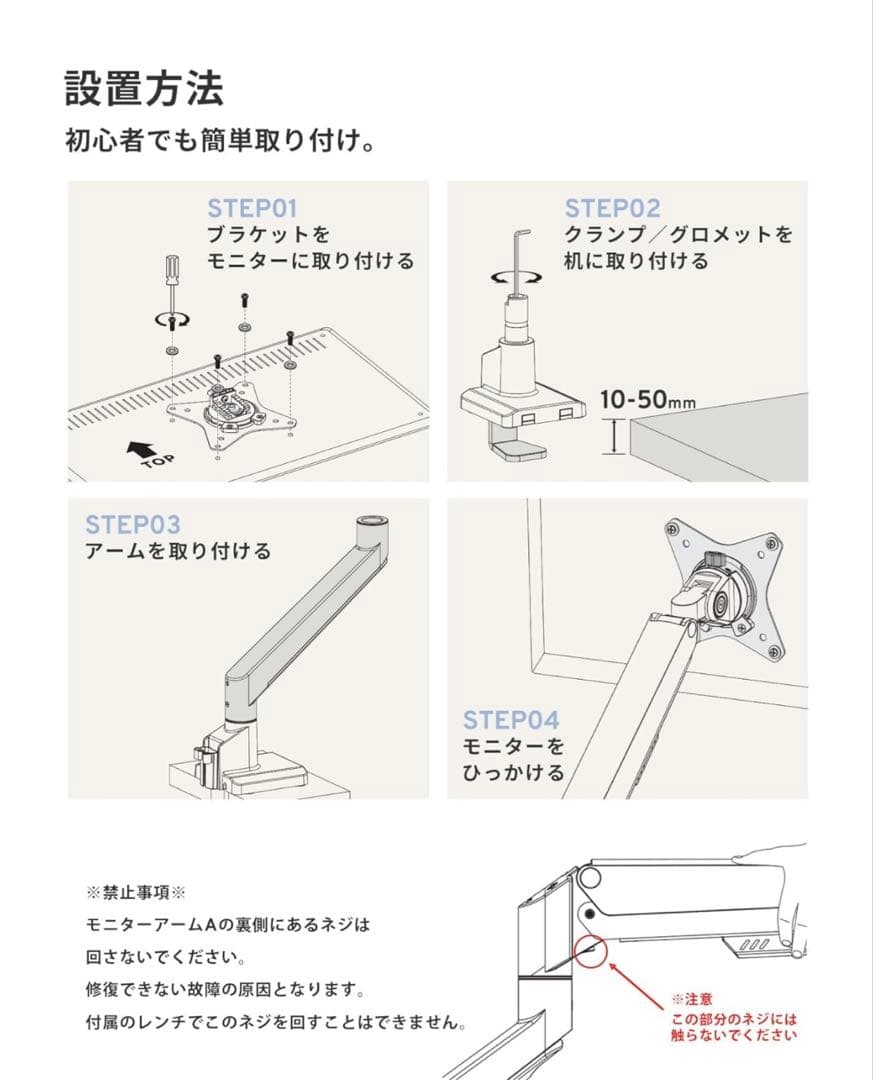 設置方法

初心者でも簡単取り付け。

STEP01
ブラケットを
モニターに取り付ける

TOP

STEP02
クランプ／グロメットを
机に取り付ける

10-50mm

STEP03
アームを取り付ける

STEP04
モニターを
ひっかける

※禁止事項※
モニターアームAの裏側にあるネジは
回さないでください。
修復できない故障の原因となります。
付属のレンチでこのネジを回すことはできません。

※注意
この部分のネジには
触らないでください