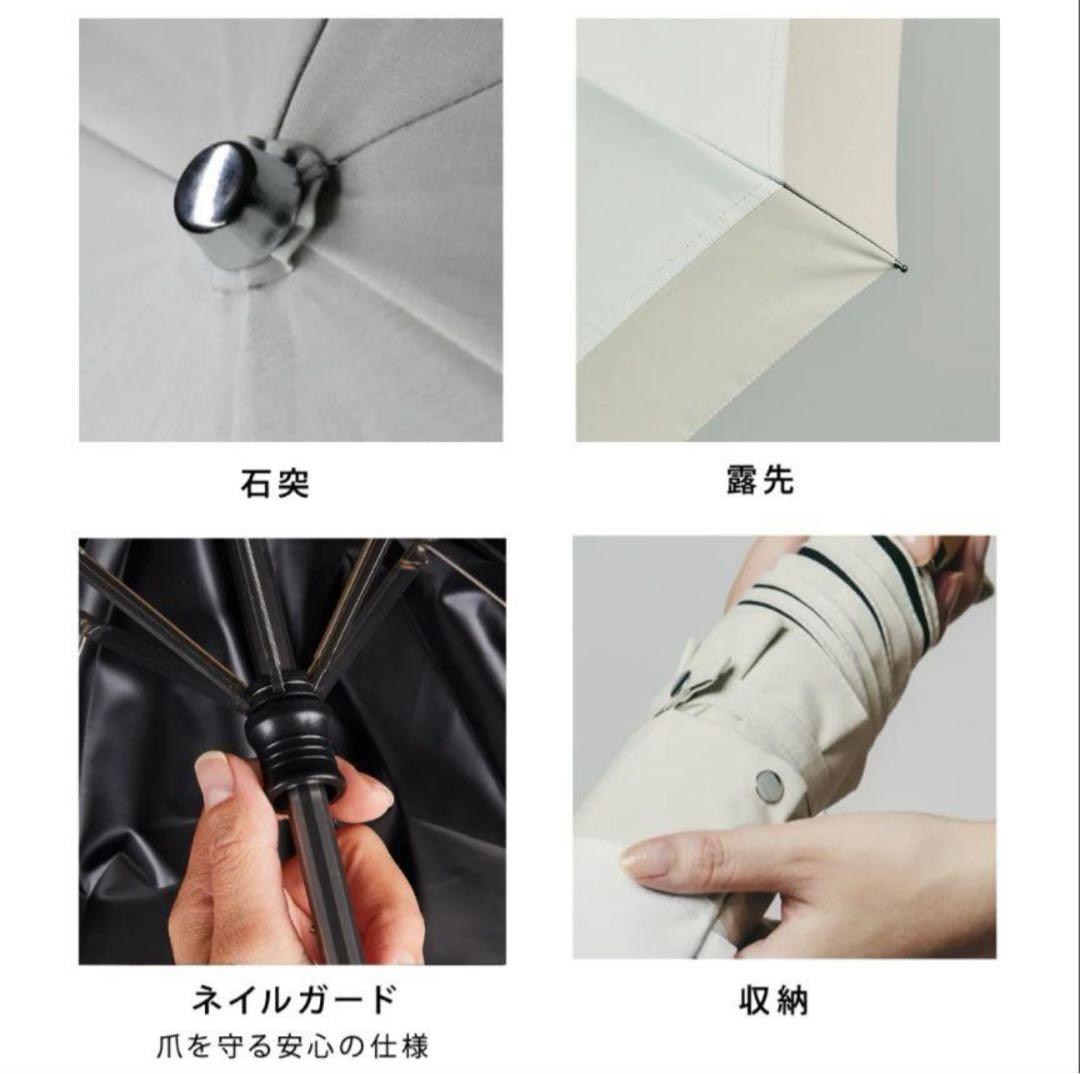 石突

露先

ネイルガード
爪を守る安心の仕様

収納