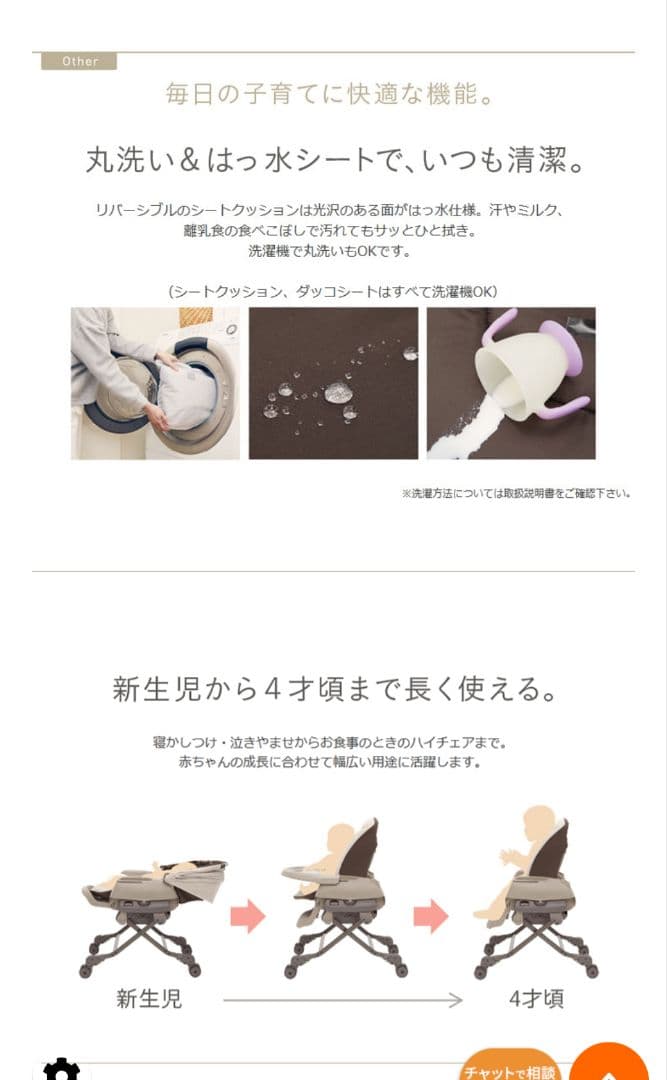 Other

毎日の子育てに快適な機能。

丸洗い＆はっ水シートで、いつも清潔。

リバーシブルのシートクッションは光沢のある面がはっ水仕様。汗やミルク、離乳食の食べこぼしで汚れてもサッとひと拭き。洗濯機で丸洗いもOKです。

（シートクッション、ダッコシートはすべて洗濯機OK）

※洗濯方法については取扱説明書をご確認下さい。

新生児から４才頃まで長く使える。

寝かしつけ・泣きやませからお食事のときのハイチェアまで。赤ちゃんの成長に合わせて幅広い用途に活躍します。

新生児

4才頃

チャットで相談