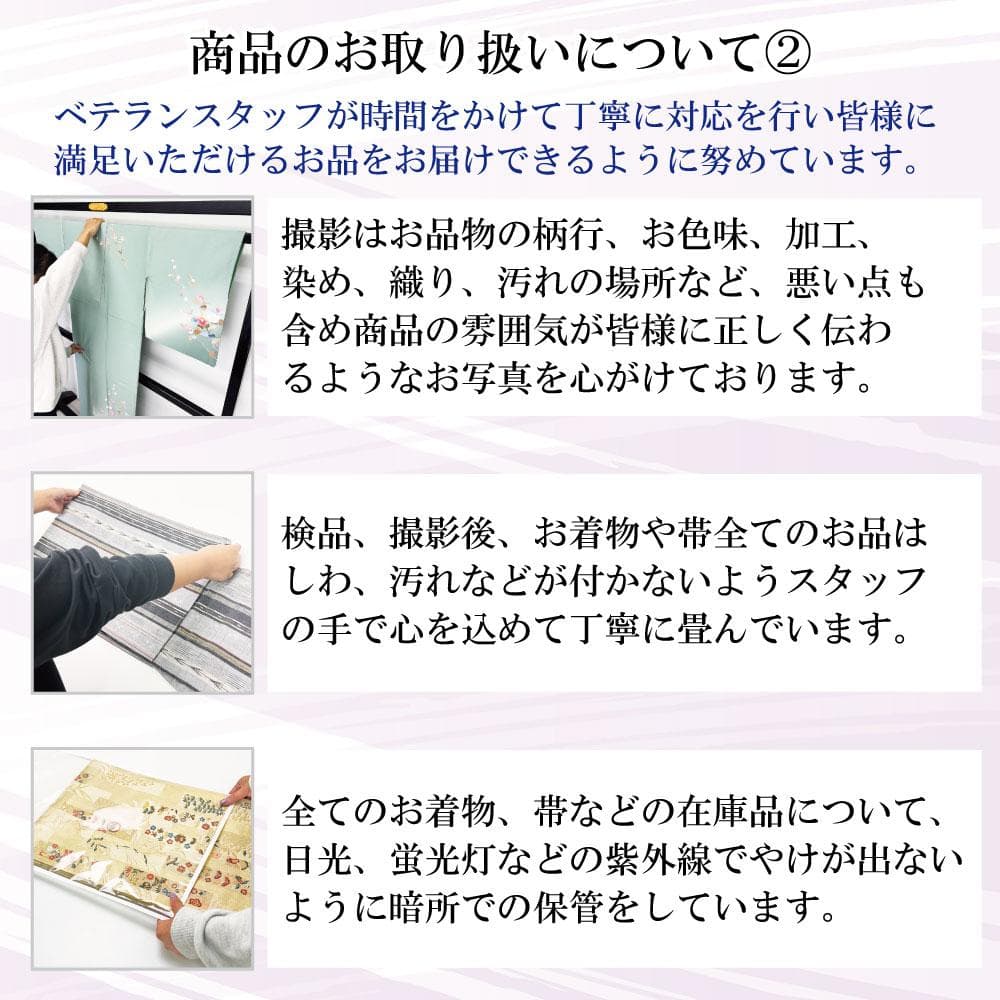 商品のお取り扱いについて②

ベテランスタッフが時間をかけて丁寧に対応を行い皆様に満足いただけるお品をお届けできるように努めています。

撮影はお品物の柄行、お色味、加工、染め、織り、汚れの場所など、悪い点も含め商品の雰囲気が皆様に正しく伝わるようなお写真を心がけております。

検品、撮影後、お着物や帯全てのお品はしわ、汚れなどが付かないようスタッフの手で心を込めて丁寧に畳んでいます。

全てのお着物、帯などの在庫品について、日光、蛍光灯などの紫外線でやけが出ないように暗所での保管をしています。