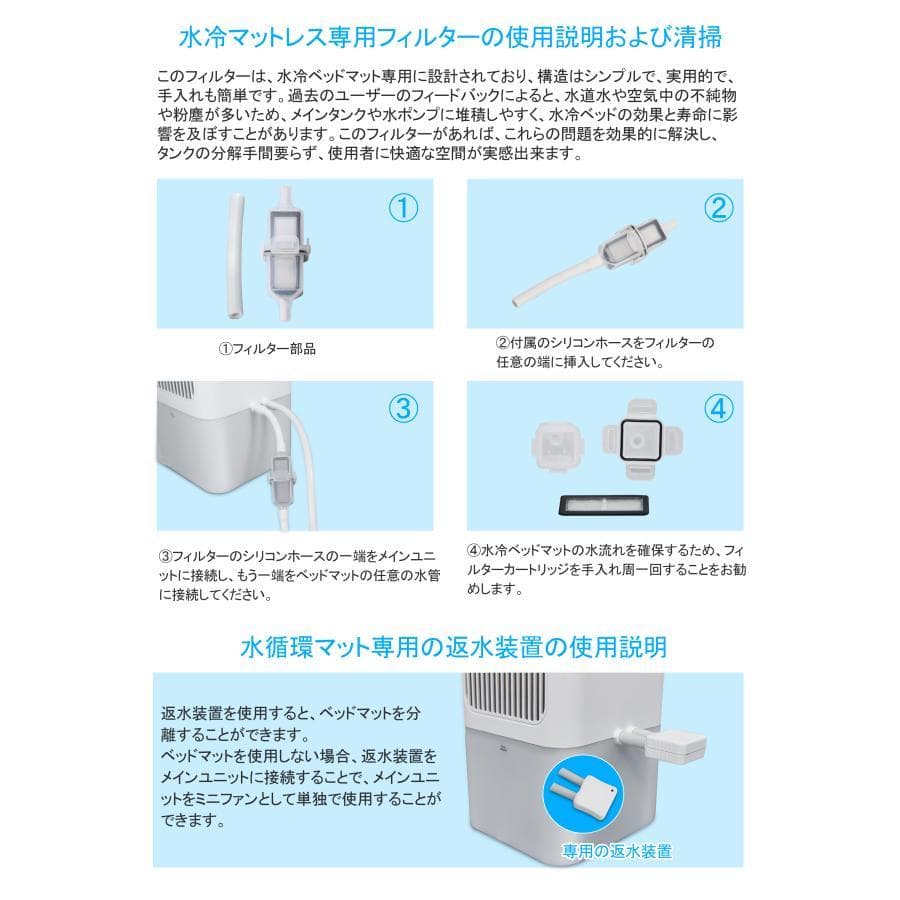 水冷マットレス専用フィルターの使用説明および清掃

このフィルターは、水冷ベッドマット専用に設計されており、構造はシンプルで、実用的で、手入れも簡単です。過去のユーザーのフィードバックによると、水道水や空気中の不純物や粉塵が多いため、メインタンクや水ポンプに堆積しやすく、水冷ベッドの効果と寿命に影響を及ぼすことがあります。このフィルターがあれば、これらの問題を効果的に解決し、タンクの分解手間要らず、使用者に快適な空間が実感出来ます。

①

①フィルター部品

②

②付属のシリコンホースをフィルターの任意の端に挿入してください。

③

③フィルターのシリコンホースの一端をメインユニットに接続し、もう一端をベッドマットの任意の水管に接続してください。

④

④水冷ベッドマットの水流れを確保するため、フィルターカートリッジを手入れ周一回することをお勧めします。

水循環マット専用の返水装置の使用説明

返水装置を使用すると、ベッドマットを分離することができます。
ベッドマットを使用しない場合、返水装置をメインユニットに接続することで、メインユニットをミニファンとして単独で使用することができます。

専用の返水装置