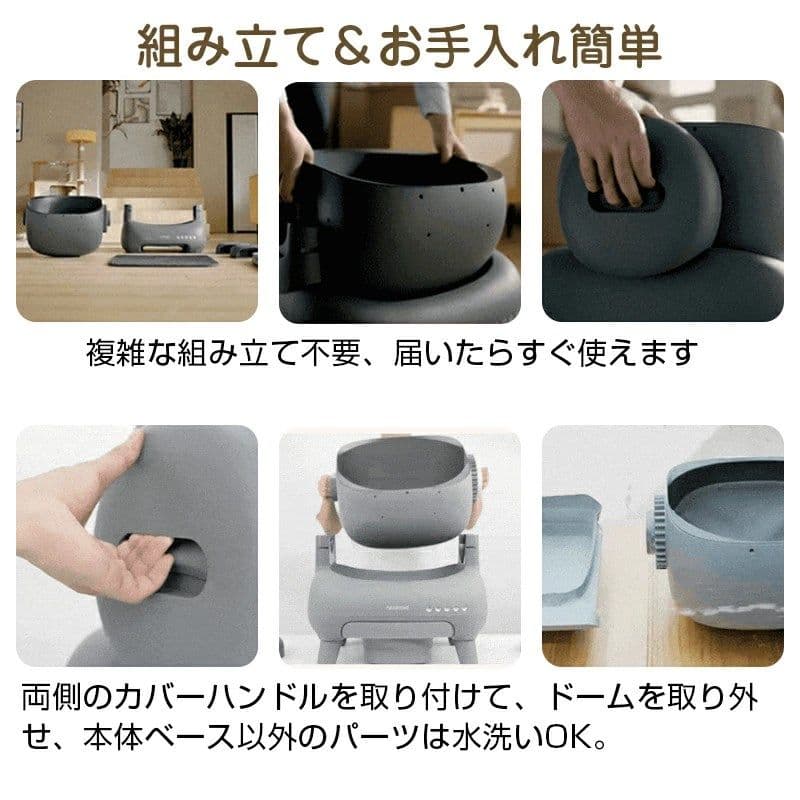 組み立て＆お手入れ簡単

複雑な組み立て不要、届いたらすぐ使えます

両側のカバーハンドルを取り付けて、ドームを取り外せ、本体ベース以外のパーツは水洗いOK。