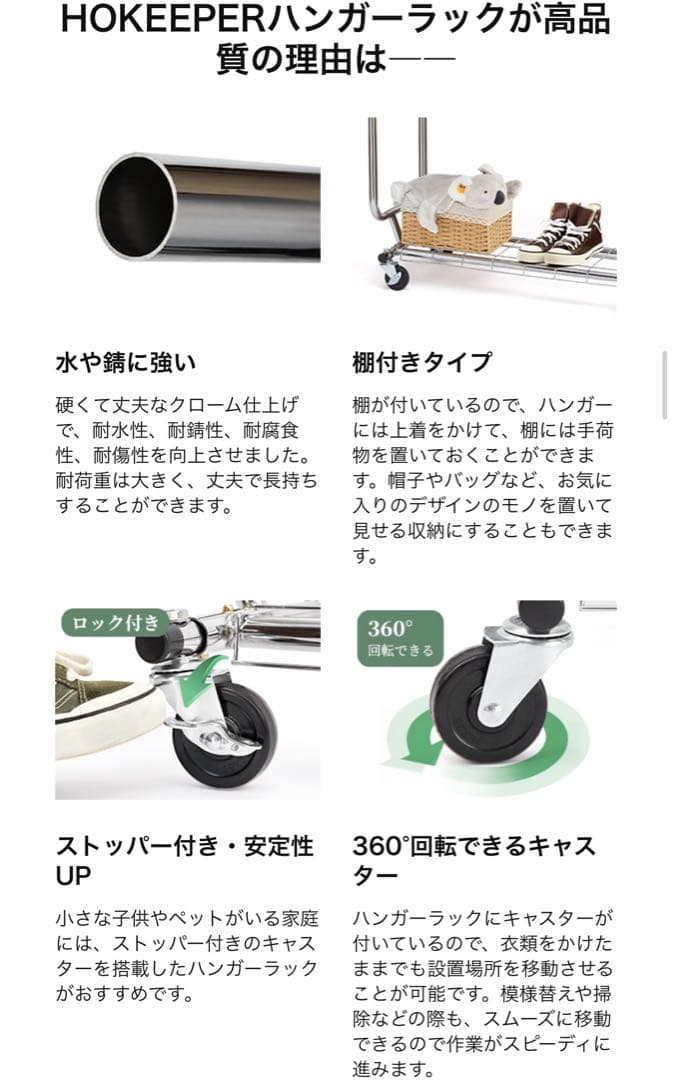 HOKEEPERハンガーラックが高品質の理由は——

水や錆に強い

硬くて丈夫なクローム仕上げで、耐水性、耐錆性、耐腐食性、耐傷性を向上させました。耐荷重は大きく、丈夫で長持ちすることができます。

棚付きタイプ

棚が付いているので、ハンガーには上着をかけて、棚には手荷物を置いておくことができます。帽子やバッグなど、お気に入りのデザインのモノを置いて見せる収納にすることもできます。

ロック付き

ストッパー付き・安定性UP

小さな子供やペットがいる家庭には、ストッパー付きのキャスターを搭載したハンガーラックがおすすめです。

360°
回転できる

360°回転できるキャスター

ハンガーラックにキャスターが付いているので、衣類をかけたままでも設置場所を移動させることが可能です。模様替えや掃除などの際も、スムーズに移動できるので作業がスピーディに進みます。