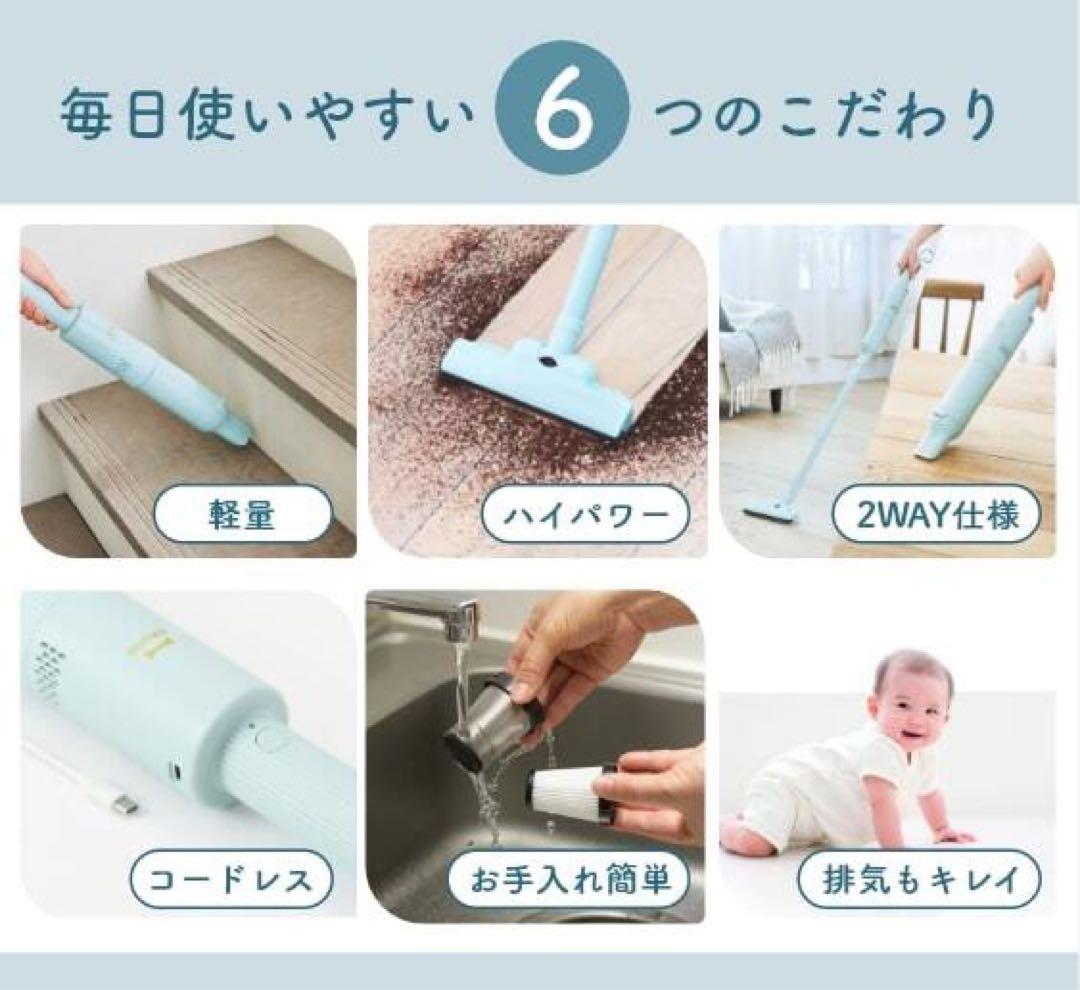 毎日使いやすい 6 つのこだわり

軽量

ハイパワー

2WAY仕様

コードレス

お手入れ簡単

排気もキレイ