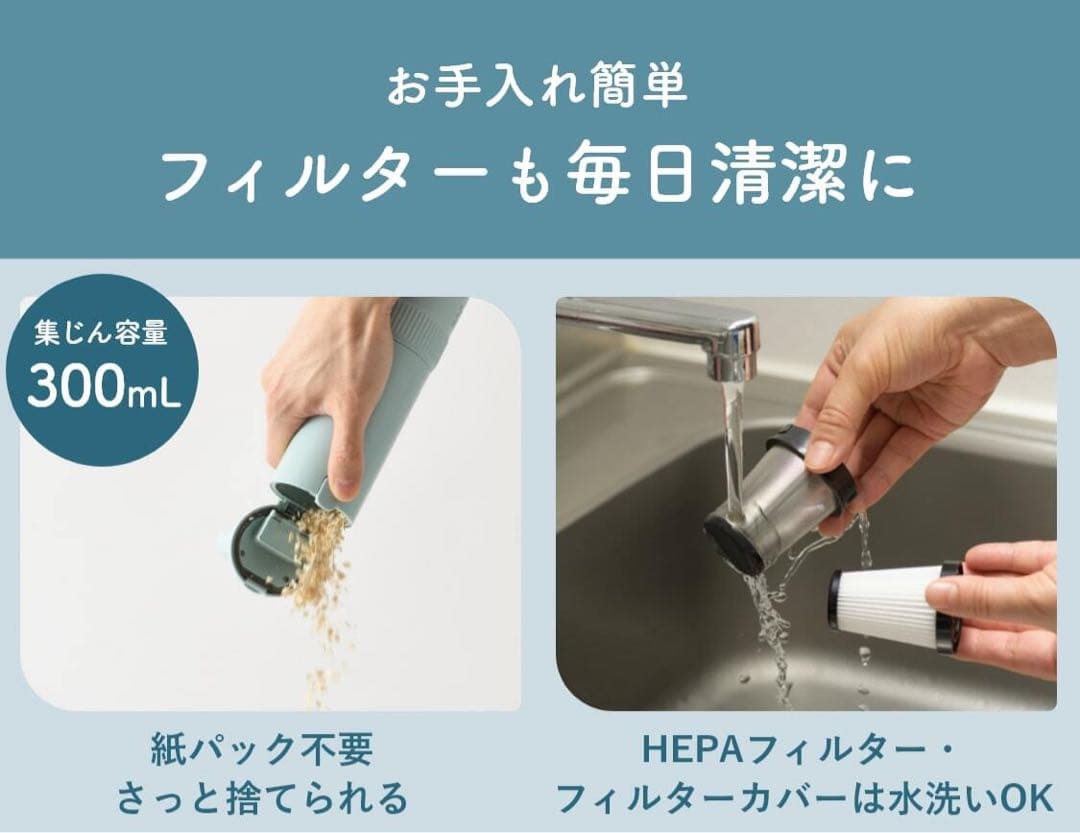 お手入れ簡単
フィルターも毎日清潔に

集じん容量
300mL

紙パック不要
さっと捨てられる

HEPAフィルター・
フィルターカバーは水洗いOK