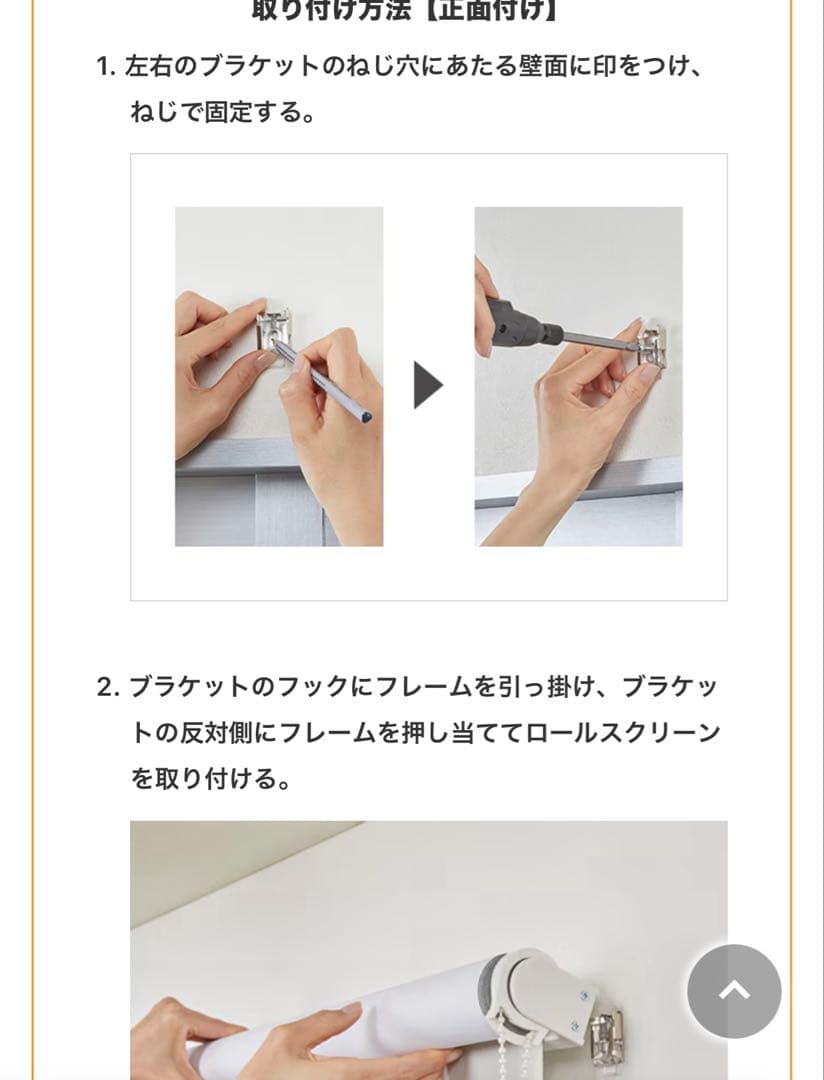 取り付け方法【正面付け】

1. 左右のブラケットのねじ穴にあたる壁面に印をつけ、ねじで固定する。

2. ブラケットのフックにフレームを引っ掛け、ブラケットの反対側にフレームを押し当ててロールスクリーンを取り付ける。