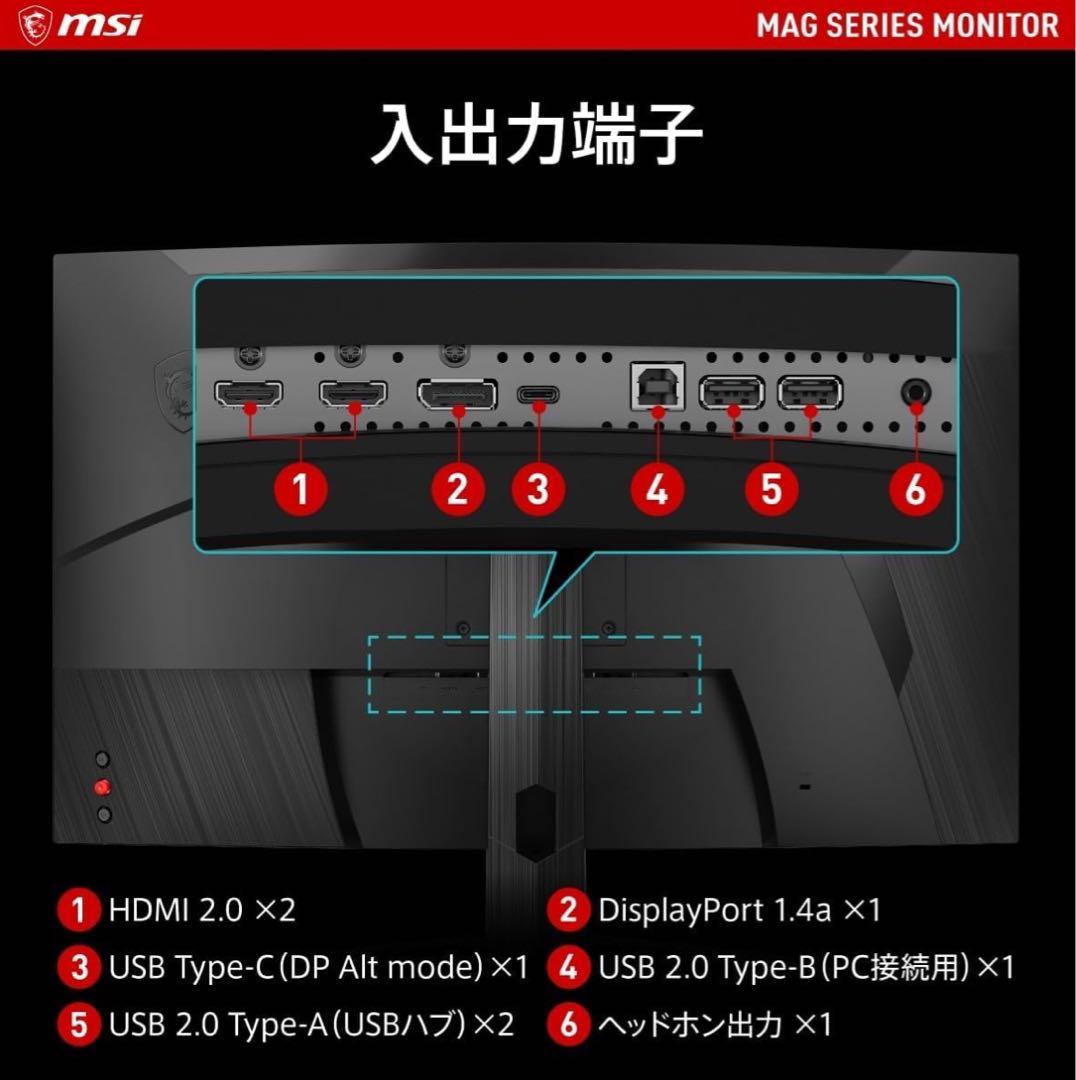 msi

MAG SERIES MONITOR

入出力端子

1 2 3 4 5 6

1 HDMI 2.0 ×2
2 DisplayPort 1.4a ×1
3 USB Type-C（DP Alt mode）×1
4 USB 2.0 Type-B（PC接続用）×1
5 USB 2.0 Type-A（USBハブ）×2
6 ヘッドホン出力 ×1