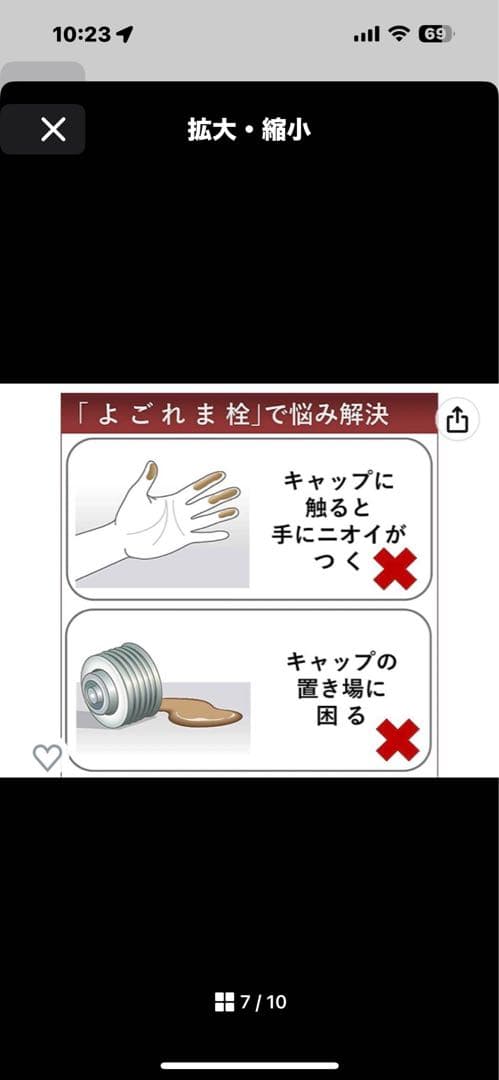 10:23

69

拡大・縮小

「よごれま栓」で悩み解決

キャップに触ると手にニオイがつく

キャップの置き場に困る

7 / 10