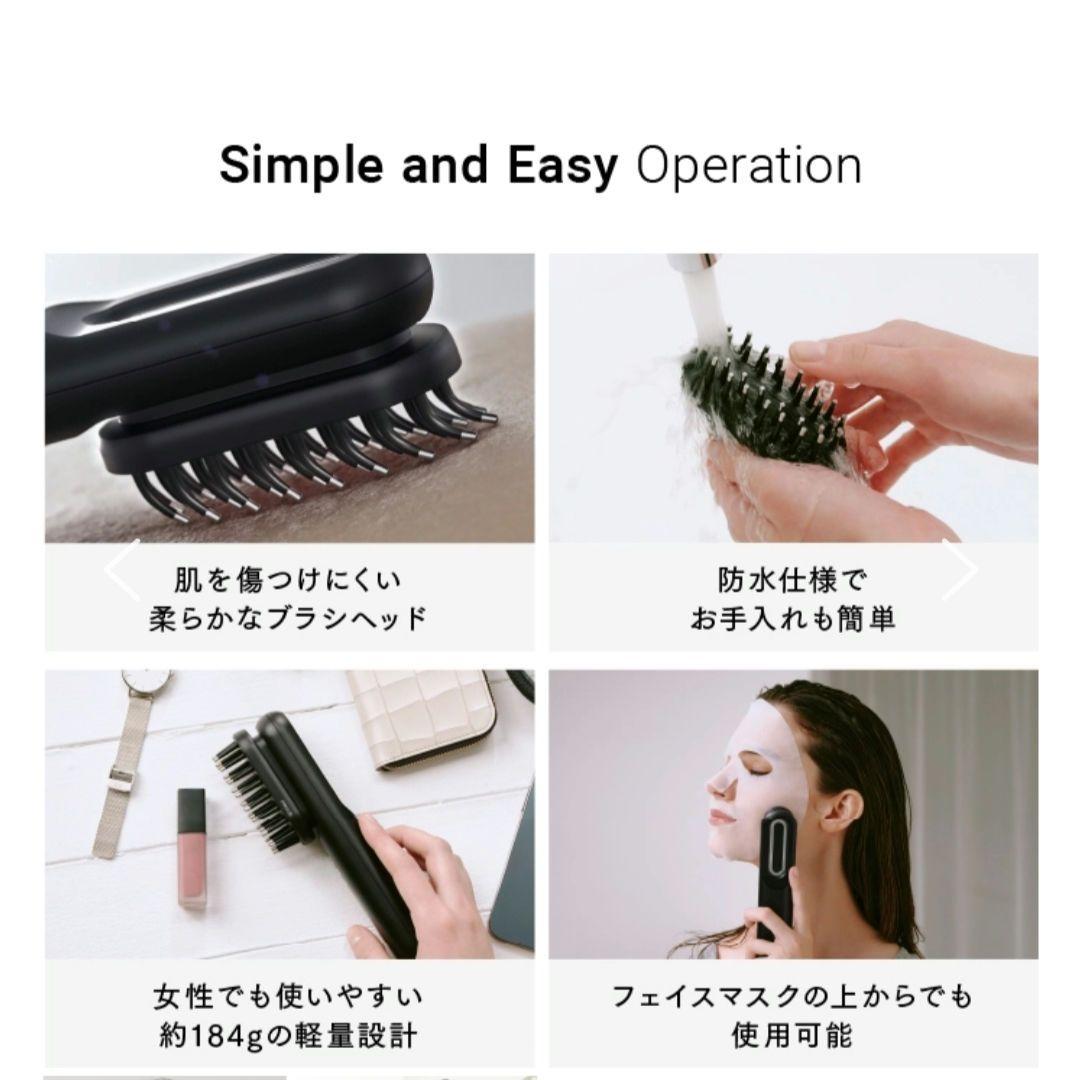 Simple and Easy Operation

肌を傷つけにくい
柔らかなブラシヘッド

防水仕様で
お手入れも簡単

女性でも使いやすい
約184gの軽量設計

フェイスマスクの上からでも
使用可能