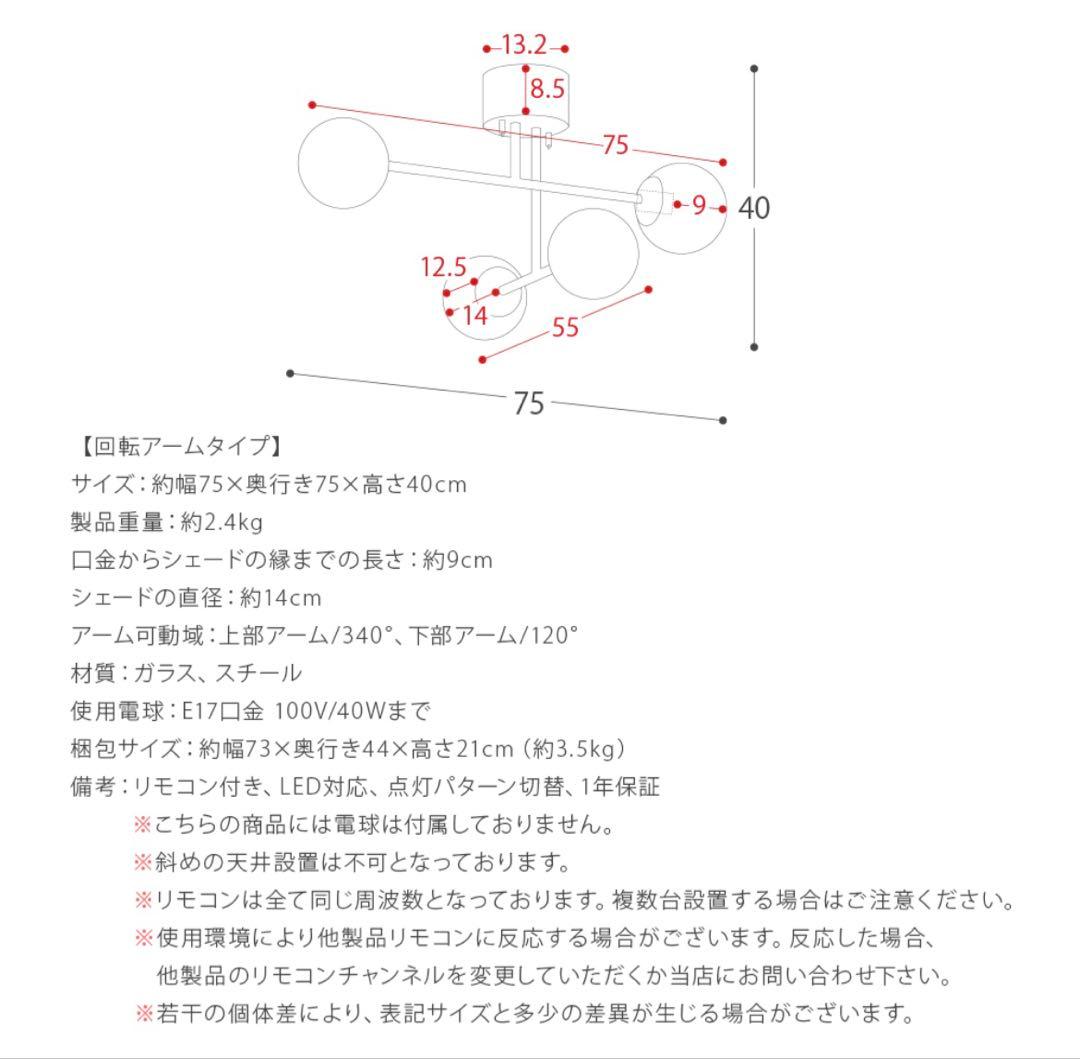 13.2
8.5
75
9
40
12.5
14
55
75

【回転アームタイプ】
サイズ：約幅75×奥行き75×高さ40cm
製品重量：約2.4kg
口金からシェードの縁までの長さ：約9cm
シェードの直径：約14cm
アーム可動域：上部アーム/340°、下部アーム/120°
材質：ガラス、スチール
使用電球：E17口金 100V/40Wまで
梱包サイズ：約幅73×奥行き44×高さ21cm（約3.5kg）
備考：リモコン付き、LED対応、点灯パターン切替、1年保証
※こちらの商品には電球は付属しておりません。
※斜めの天井設置は不可となっております。
※リモコンは全て同じ周波数となっております。複数台設置する場合はご注意ください。
※使用環境により他製品リモコンに反応する場合がございます。反応した場合、他製品のリモコンチャンネルを変更していただくか当店にお問い合わせ下さい。
※若干の個体差により、表記サイズと多少の差異が生じる場合がございます。