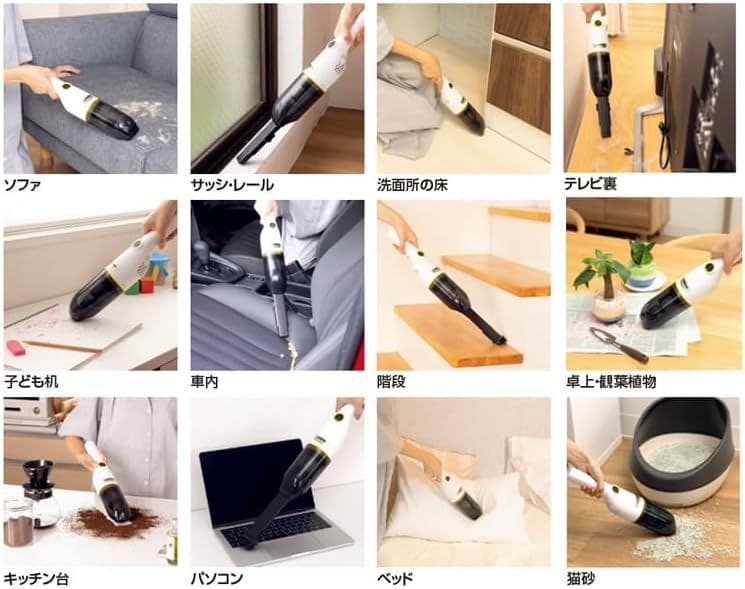 ソファ

サッシ・レール

洗面所の床

テレビ裏

子ども机

車内

階段

卓上・観葉植物

キッチン台

パソコン

ベッド

猫砂