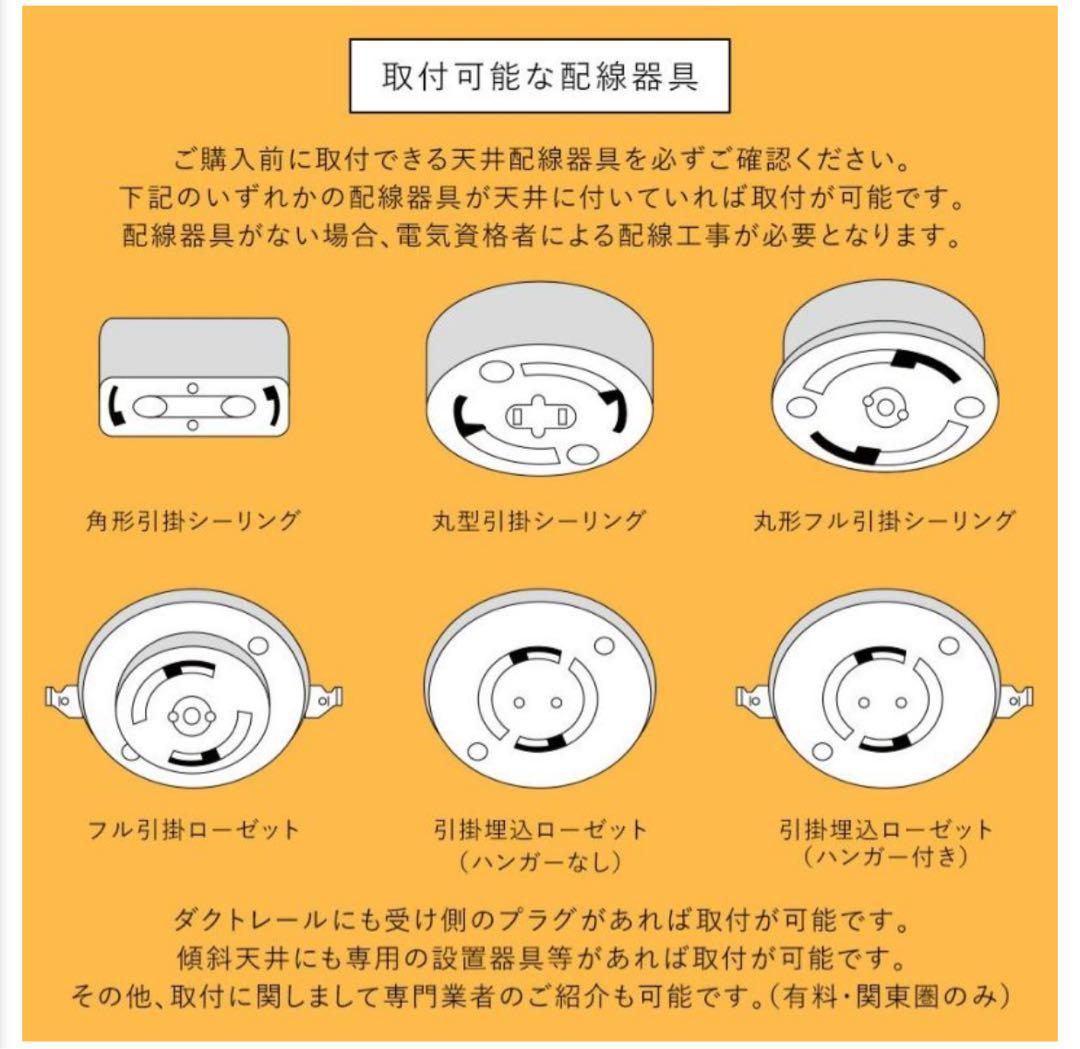 取付可能な配線器具

ご購入前に取付できる天井配線器具を必ずご確認ください。
下記のいずれかの配線器具が天井に付いていれば取付が可能です。
配線器具がない場合、電気資格者による配線工事が必要となります。

角形引掛シーリング

丸型引掛シーリング

丸形フル引掛シーリング

フル引掛ローゼット

引掛埋込ローゼット
（ハンガーなし）

引掛埋込ローゼット
（ハンガー付き）

ダクトレールにも受け側のプラグがあれば取付が可能です。
傾斜天井にも専用の設置器具等があれば取付が可能です。
その他、取付に関しまして専門業者のご紹介も可能です。（有料・関東圏のみ）