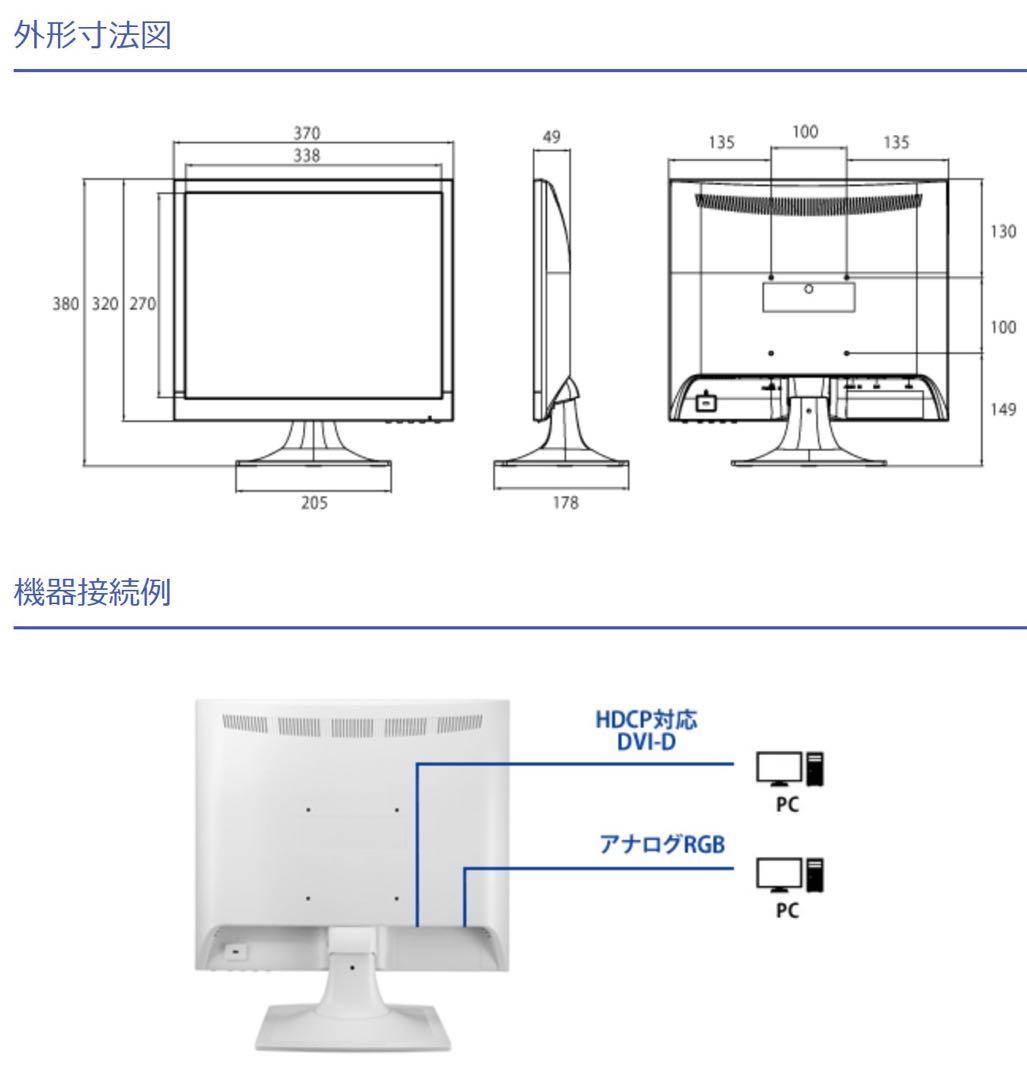 外形寸法図

370
338
380 320 270
205
49
178
135 100 135
130
100
149

機器接続例

HDCP対応
DVI-D
PC
アナログRGB
PC