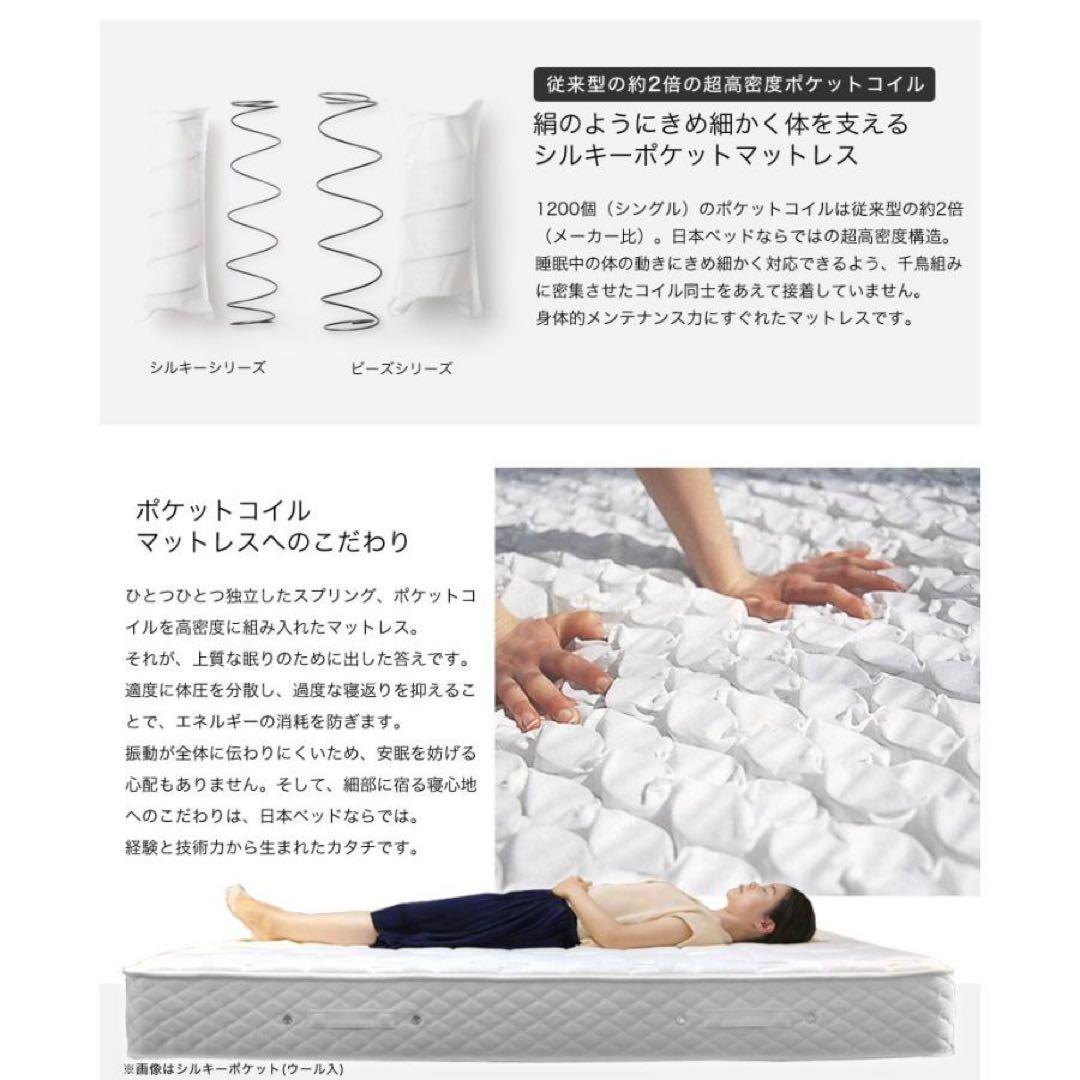 従来型の約2倍の超高密度ポケットコイル

絹のようにきめ細かく体を支える
シルキーポケットマットレス

1200個（シングル）のポケットコイルは従来型の約2倍（メーカー比）。日本ベッドならではの超高密度構造。睡眠中の体の動きにきめ細かく対応できるよう、千鳥組みに密集させたコイル同士をあえて接着していません。身体的メンテナンス力にすぐれたマットレスです。

シルキーシリーズ

ビーズシリーズ

ポケットコイル
マットレスへのこだわり

ひとつひとつ独立したスプリング、ポケットコイルを高密度に組み入れたマットレス。
それが、上質な眠りのために出した答えです。
適度に体圧を分散し、過度な寝返りを抑えることで、エネルギーの消耗を防ぎます。
振動が全体に伝わりにくいため、安眠を妨げる心配もありません。そして、細部に宿る寝心地へのこだわりは、日本ベッドならでは。
経験と技術力から生まれたカタチです。

※画像はシルキーポケット(ウール入)