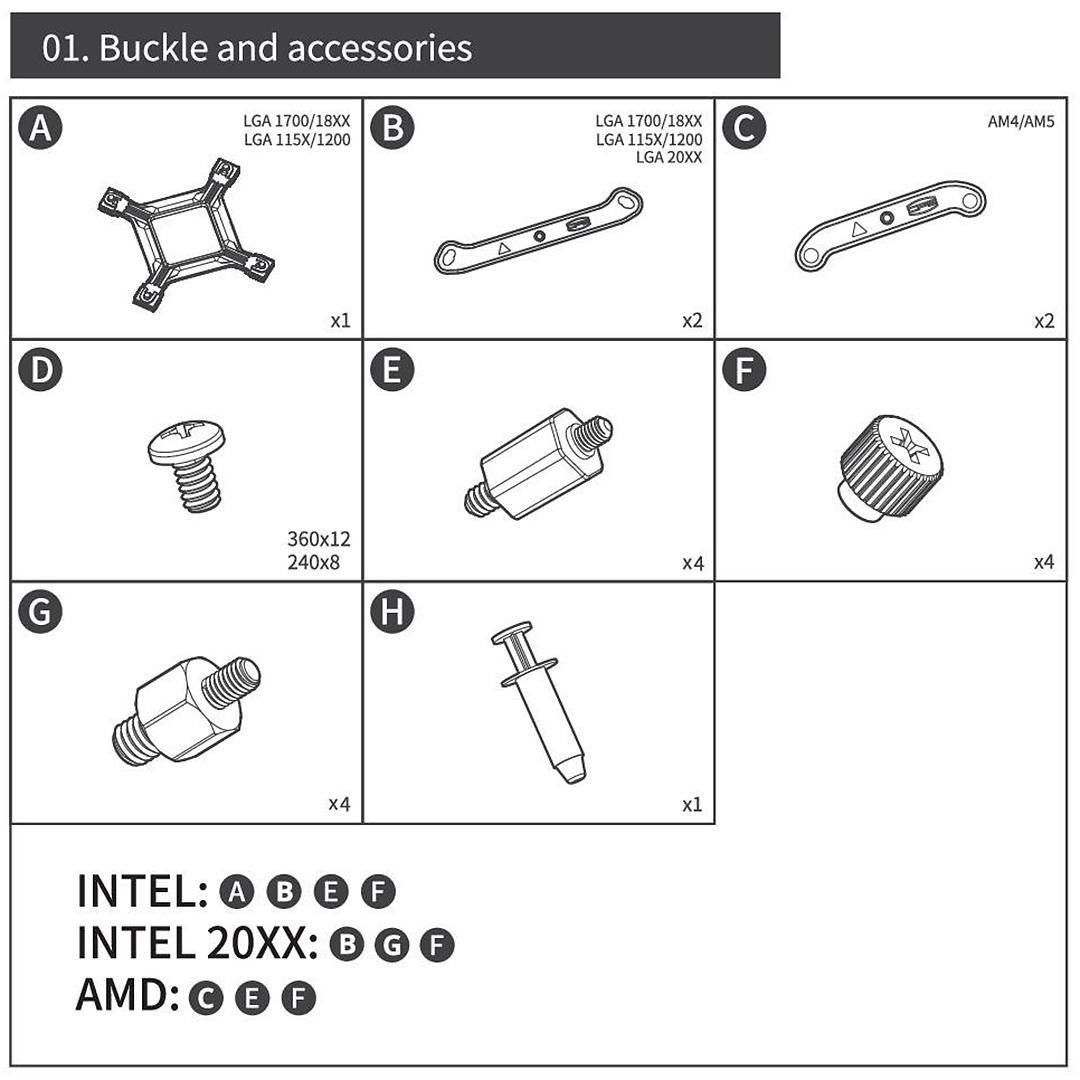 01. Buckle and accessories

A
LGA 1700/18XX
LGA 115X/1200
x1

B
LGA 1700/18XX
LGA 115X/1200
LGA 20XX
x2

C
AM4/AM5
x2

D
360x12
240x8

E
x4

F
x4

G
x4

H
x1

INTEL: A B E F
INTEL 20XX: B G F
AMD: C E F