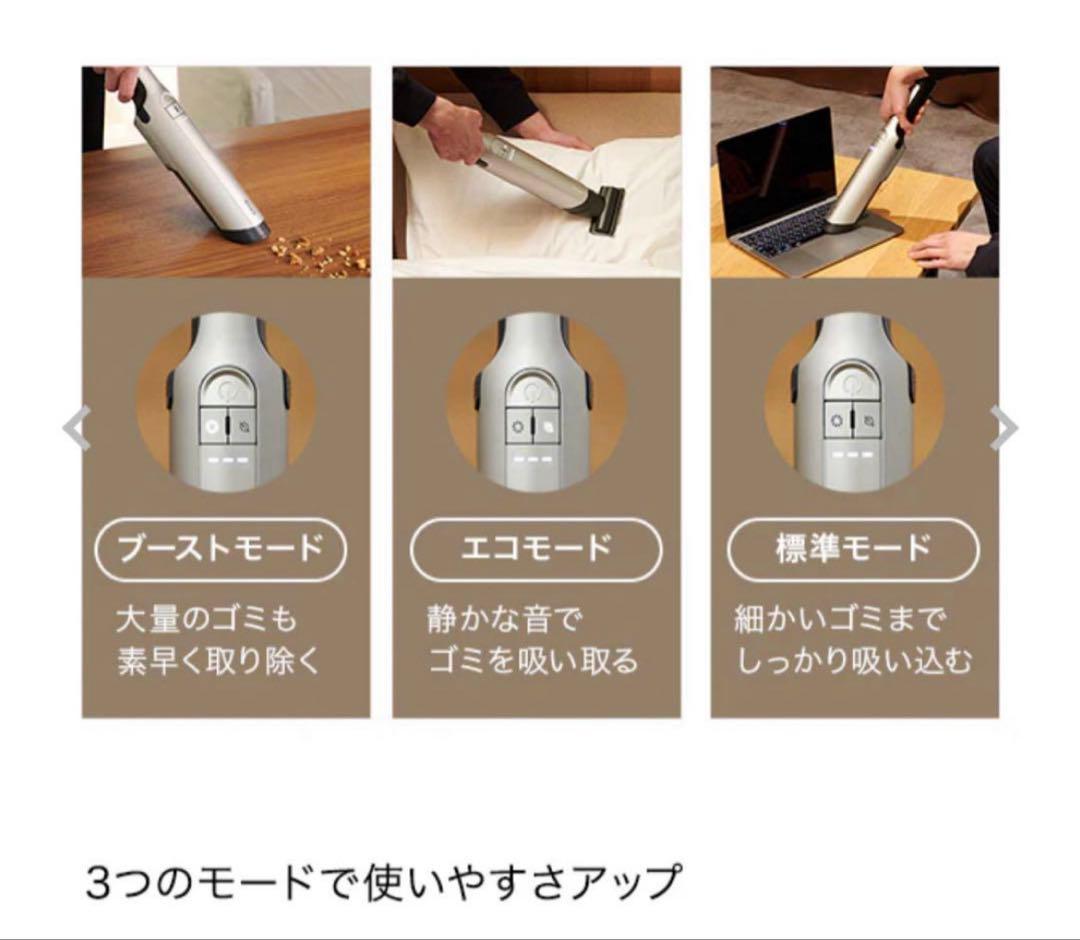 ブーストモード

大量のゴミも
素早く取り除く

エコモード

静かな音で
ゴミを吸い取る

標準モード

細かいゴミまで
しっかり吸い込む

3つのモードで使いやすさアップ