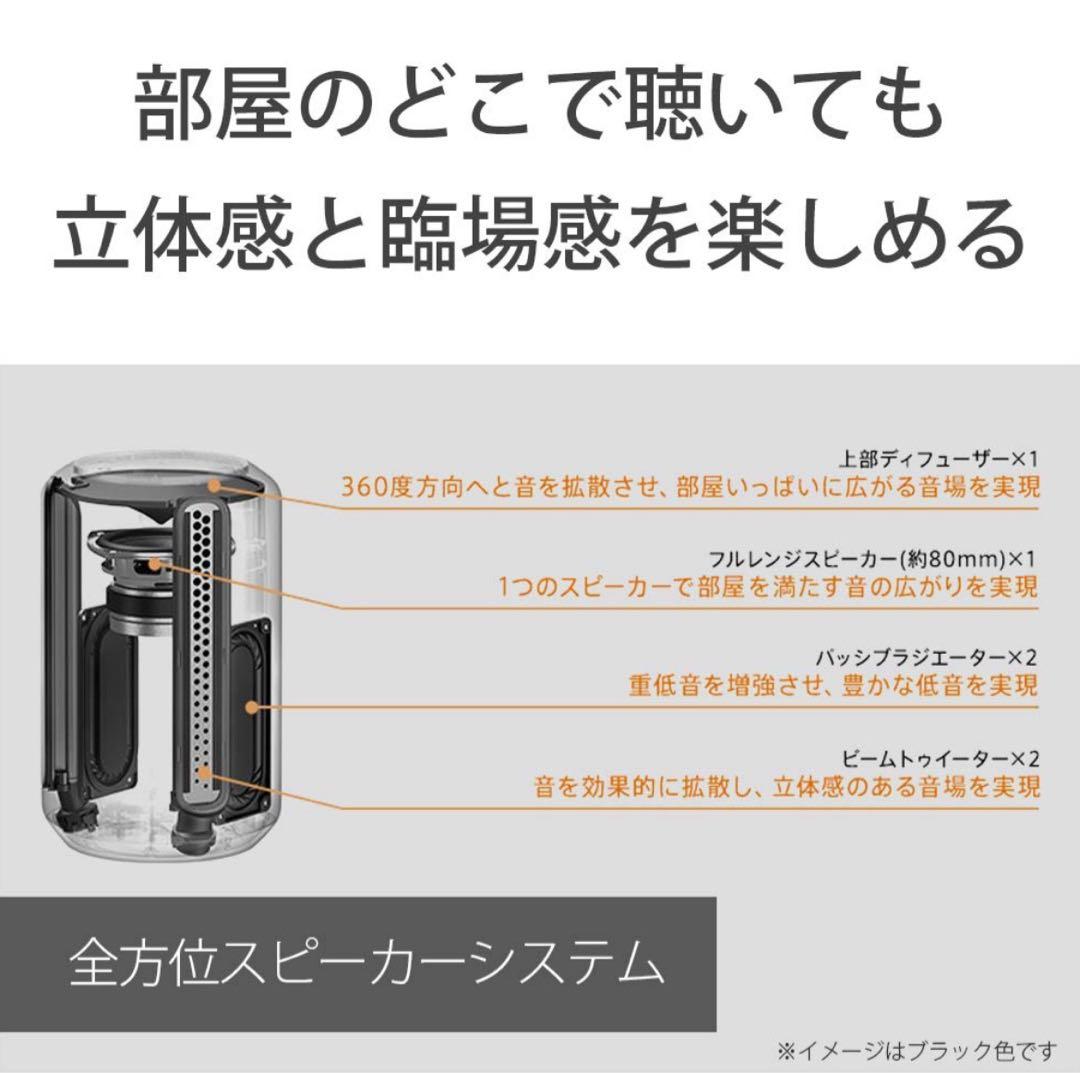 部屋のどこで聴いても
立体感と臨場感を楽しめる

上部ディフューザー×1
360度方向へと音を拡散させ、部屋いっぱいに広がる音場を実現

フルレンジスピーカー(約80mm)×1
1つのスピーカーで部屋を満たす音の広がりを実現

パッシブラジエーター×2
重低音を増強させ、豊かな低音を実現

ビームトゥイーター×2
音を効果的に拡散し、立体感のある音場を実現

全方位スピーカーシステム

※イメージはブラック色です