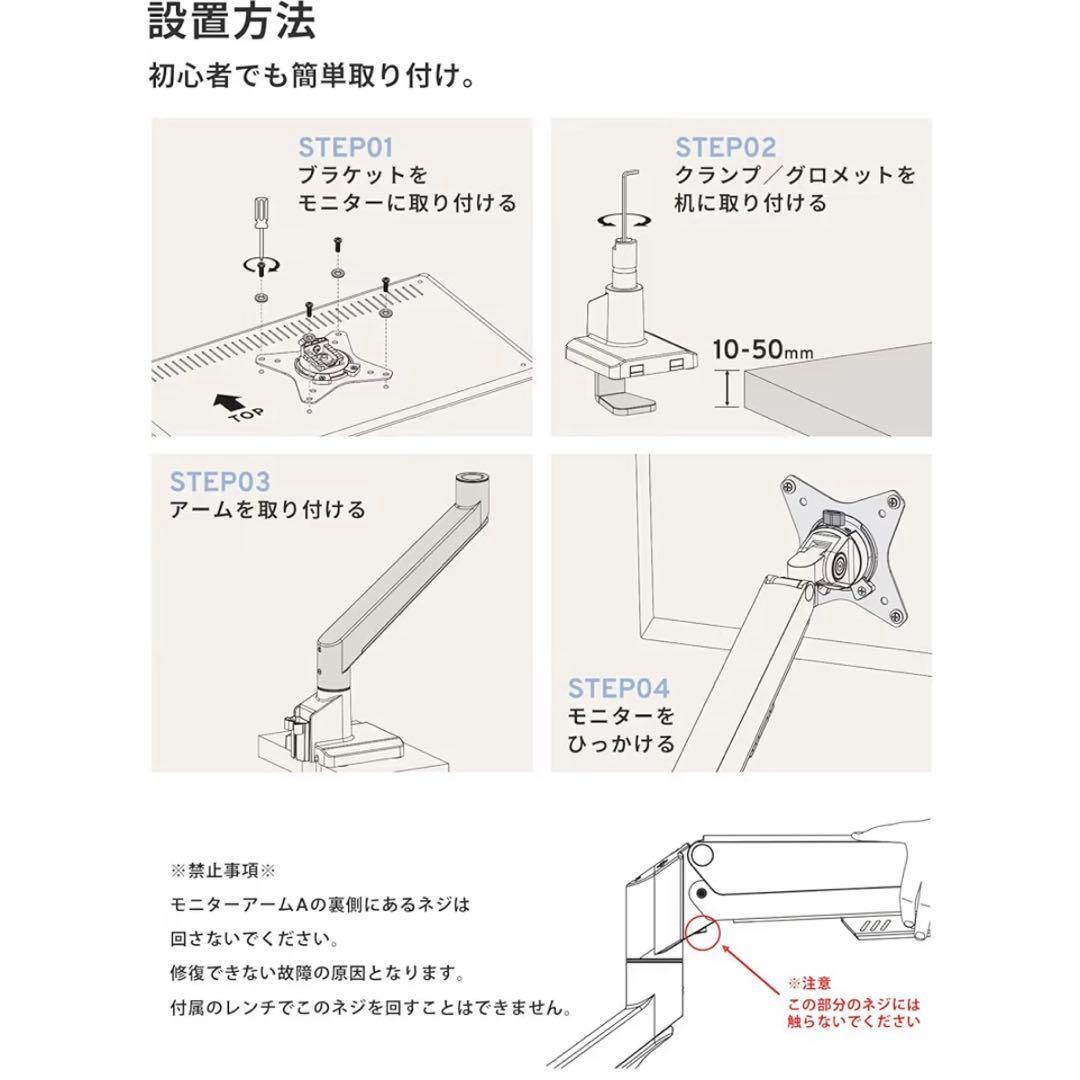 設置方法

初心者でも簡単取り付け。

STEP01
ブラケットを
モニターに取り付ける

TOP

STEP02
クランプ／グロメットを
机に取り付ける

10-50mm

STEP03
アームを取り付ける

STEP04
モニターを
ひっかける

※禁止事項※
モニターアームAの裏側にあるネジは
回さないでください。
修復できない故障の原因となります。
付属のレンチでこのネジを回すことはできません。

※注意
この部分のネジには
触らないでください