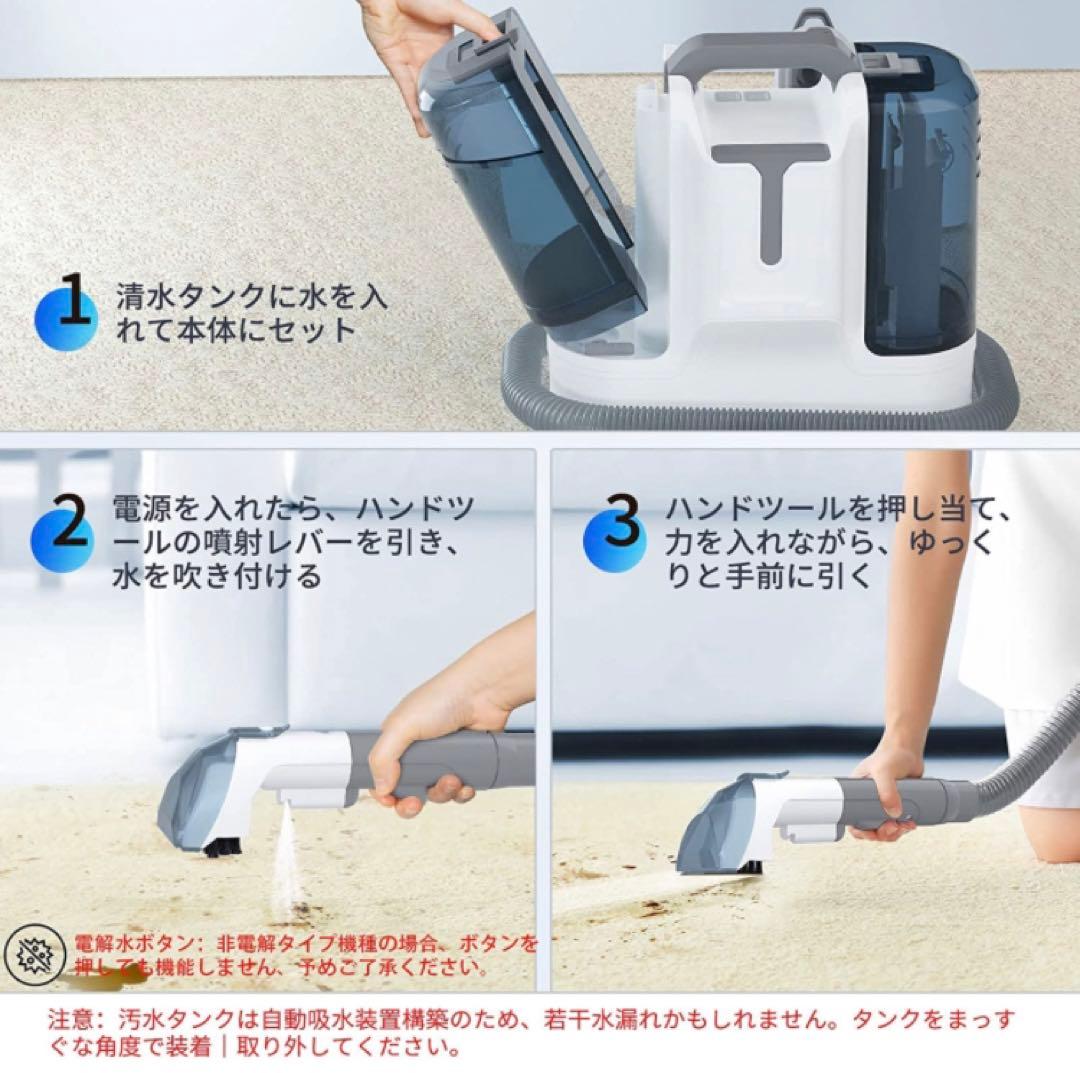 1 清水タンクに水を入れて本体にセット

2 電源を入れたら、ハンドツールの噴射レバーを引き、水を吹き付ける

3 ハンドツールを押し当て、力を入れながら、ゆっくりと手前に引く

電解水ボタン：非電解タイプ機種の場合、ボタンを押しても機能しません、予めご了承ください。

注意：汚水タンクは自動吸水装置構築のため、若干水漏れかもしれません。タンクをまっすぐな角度で装着｜取り外してください。