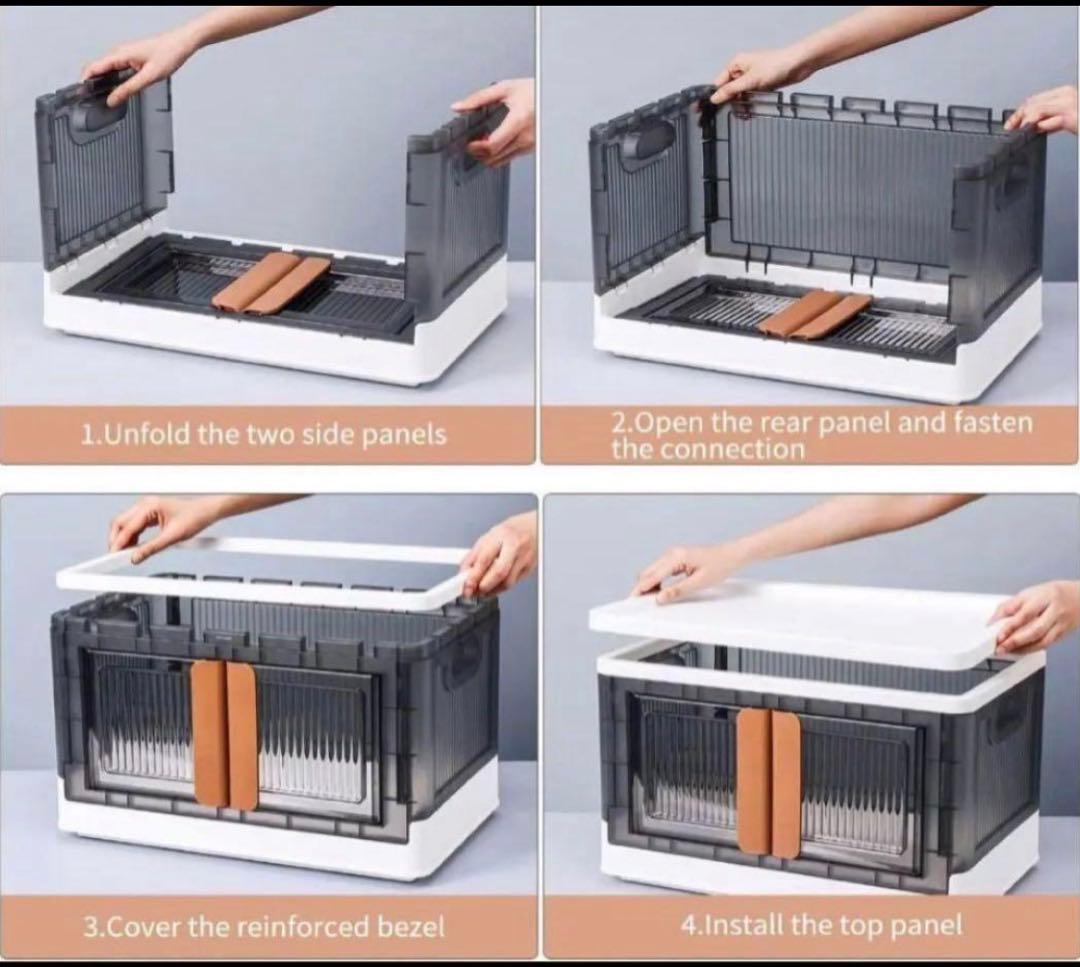 1.Unfold the two side panels

2.Open the rear panel and fasten the connection

3.Cover the reinforced bezel

4.Install the top panel