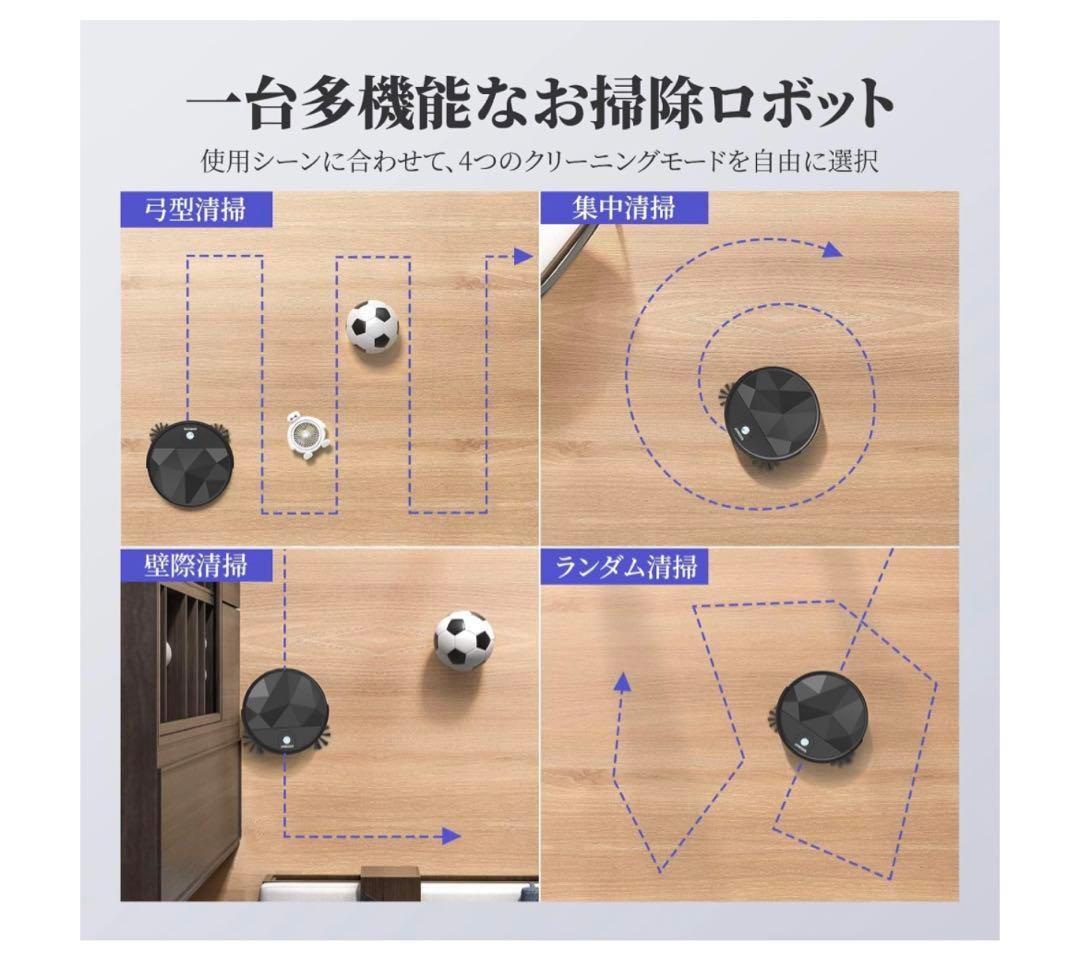 一台多機能なお掃除ロボット

使用シーンに合わせて、4つのクリーニングモードを自由に選択

弓型清掃

集中清掃

壁際清掃

ランダム清掃