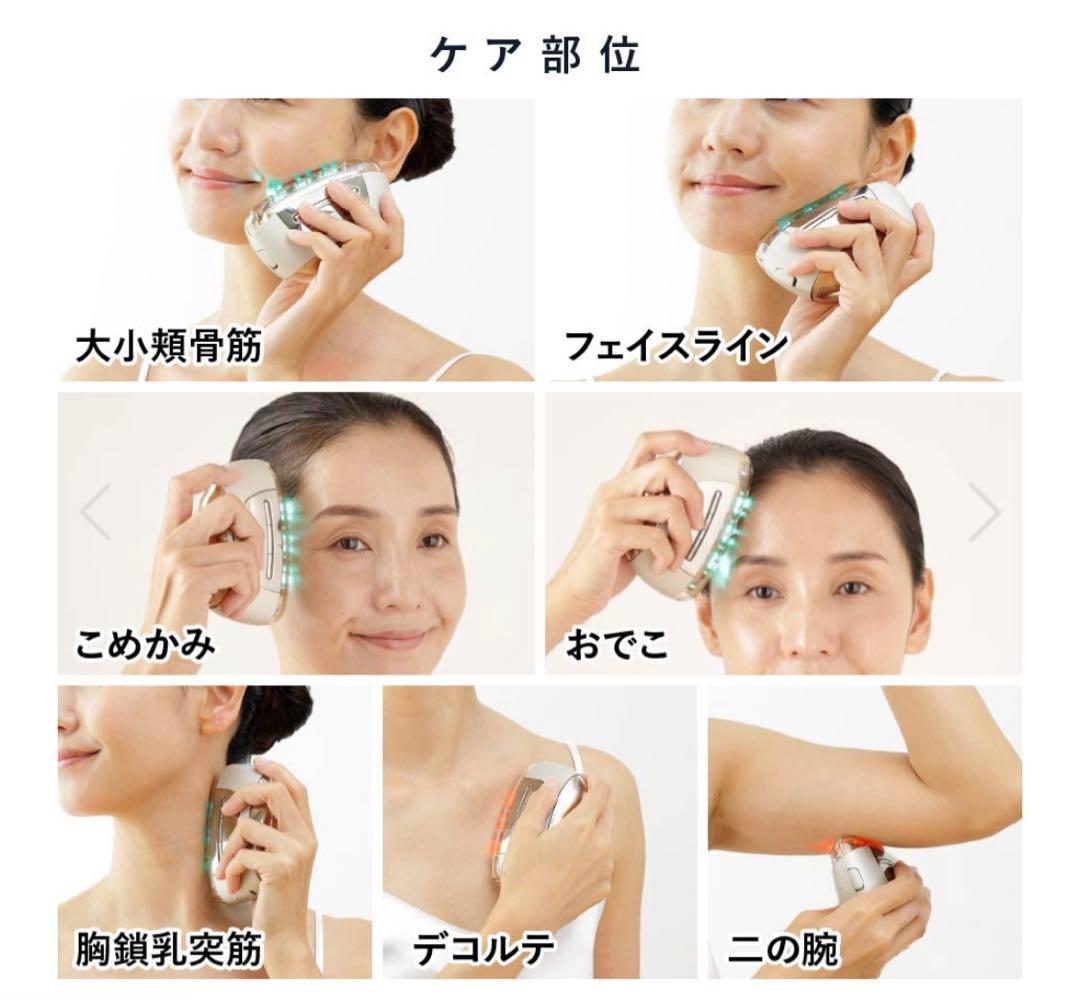 ケア部位

大小頬骨筋

フェイスライン

こめかみ

おでこ

胸鎖乳突筋

デコルテ

二の腕