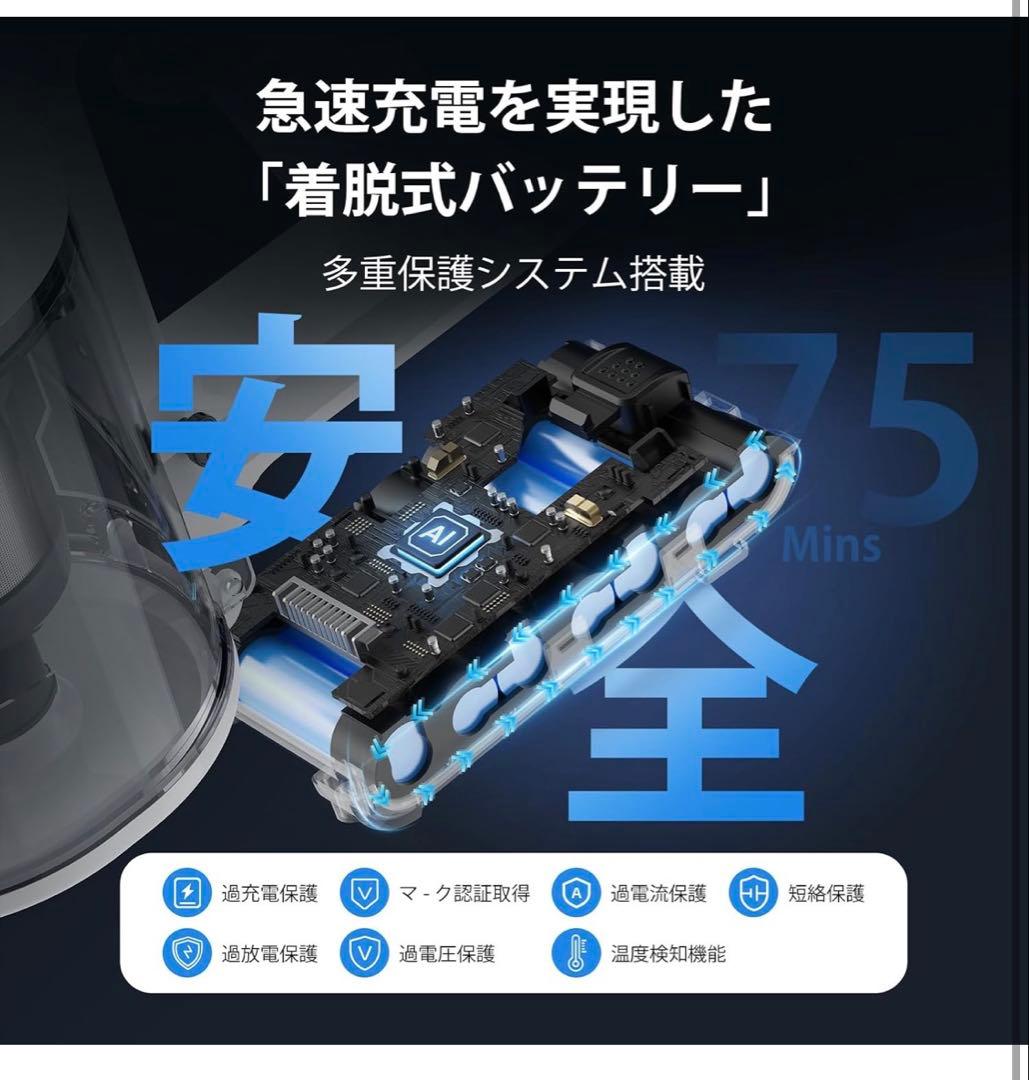 急速充電を実現した
「着脱式バッテリー」

多重保護システム搭載

安

75
Mins

AI

全

過充電保護　マ - ク認証取得　過電流保護　短絡保護

過放電保護　過電圧保護　温度検知機能