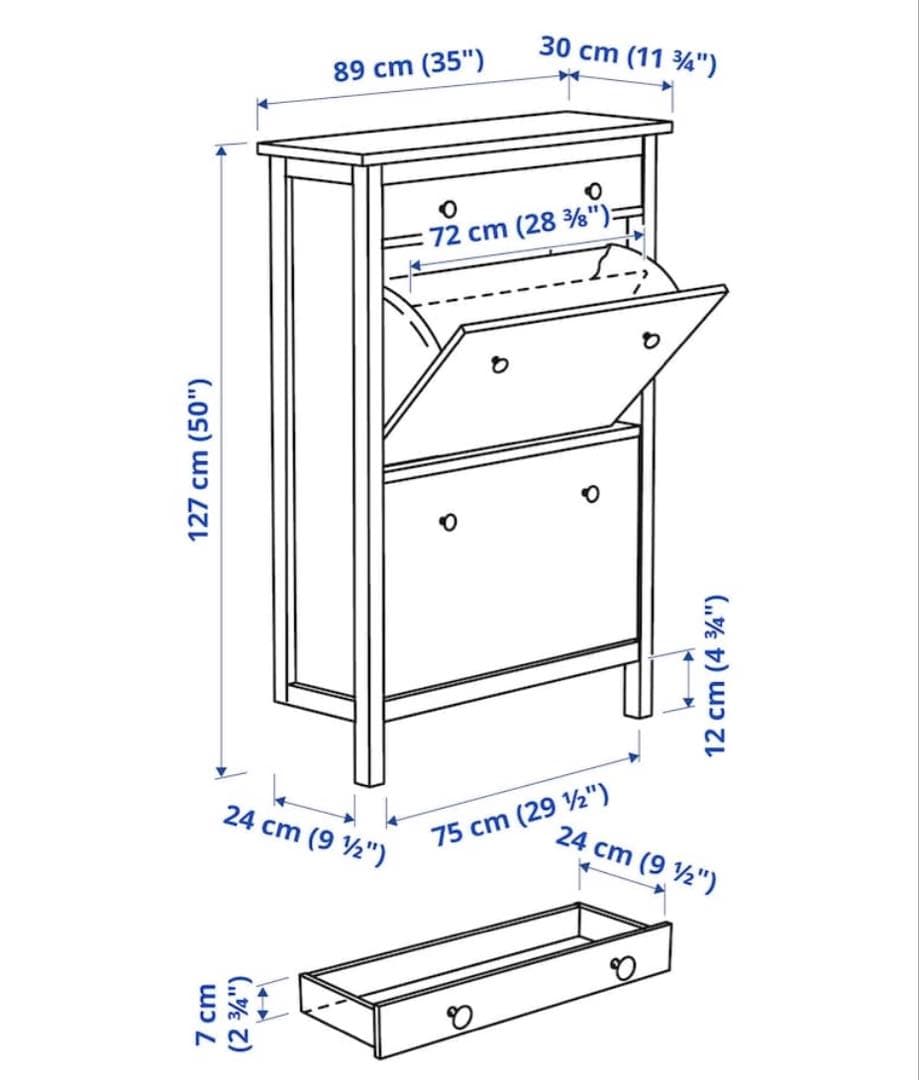 89 cm (35")
30 cm (11 ¾")
72 cm (28 ⅜")
127 cm (50")
12 cm (4 ¾")
24 cm (9 ½")
75 cm (29 ½")
24 cm (9 ½")
7 cm (2 ¾")