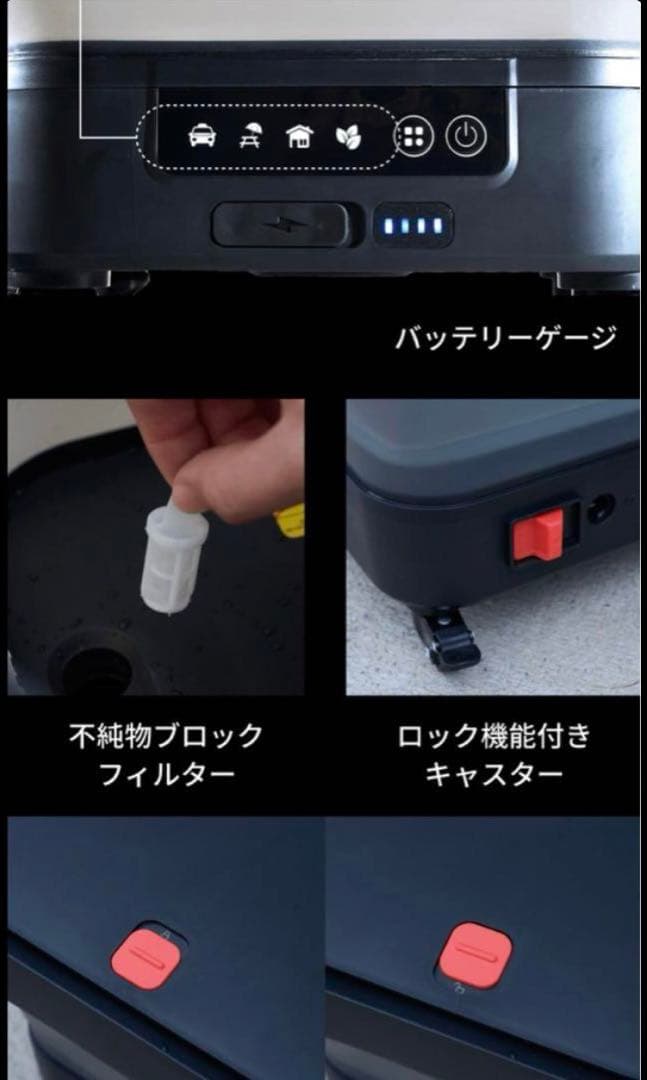 バッテリーゲージ

不純物ブロック
フィルター

ロック機能付き
キャスター