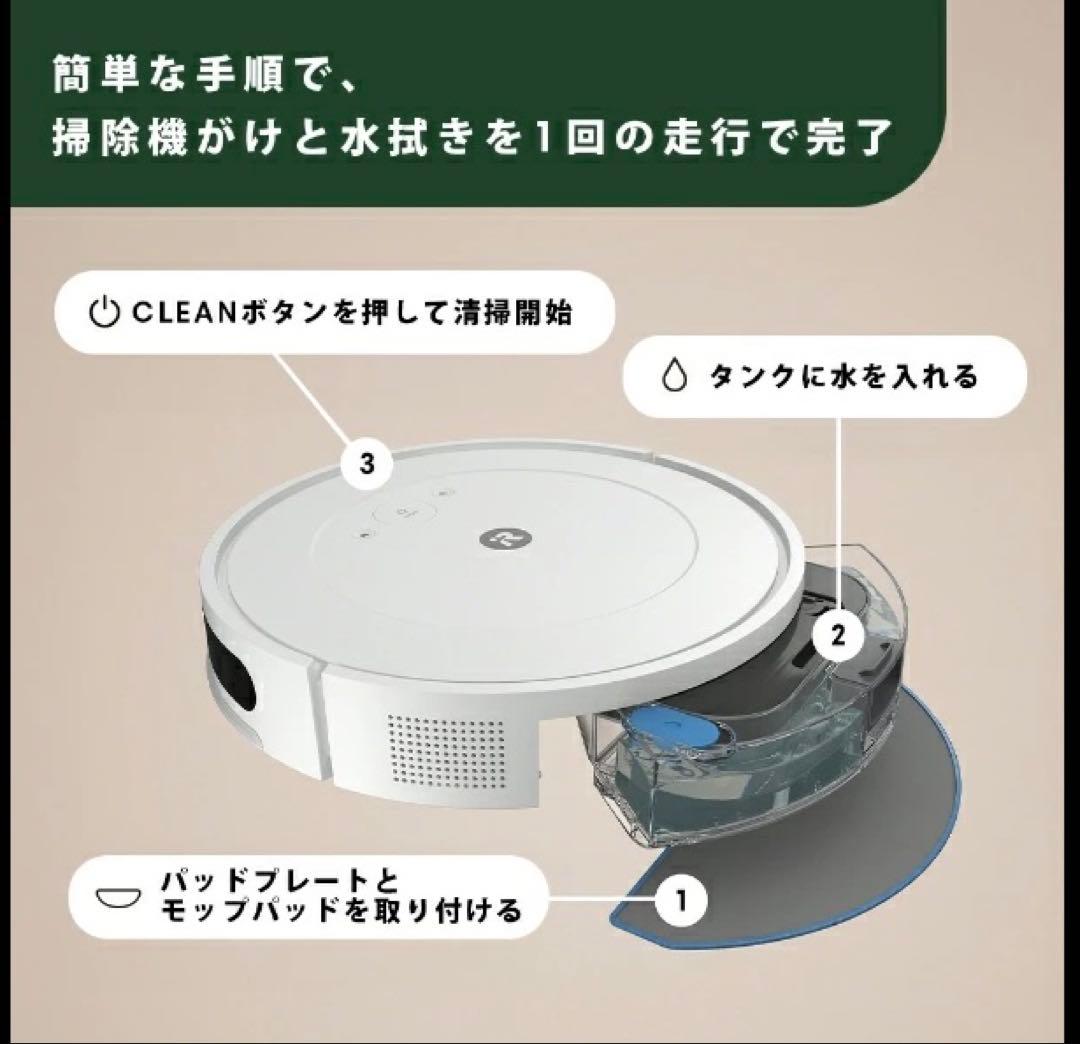 簡単な手順で、
掃除機がけと水拭きを1回の走行で完了

CLEANボタンを押して清掃開始

タンクに水を入れる

3

2

パッドプレートと
モップパッドを取り付ける

1