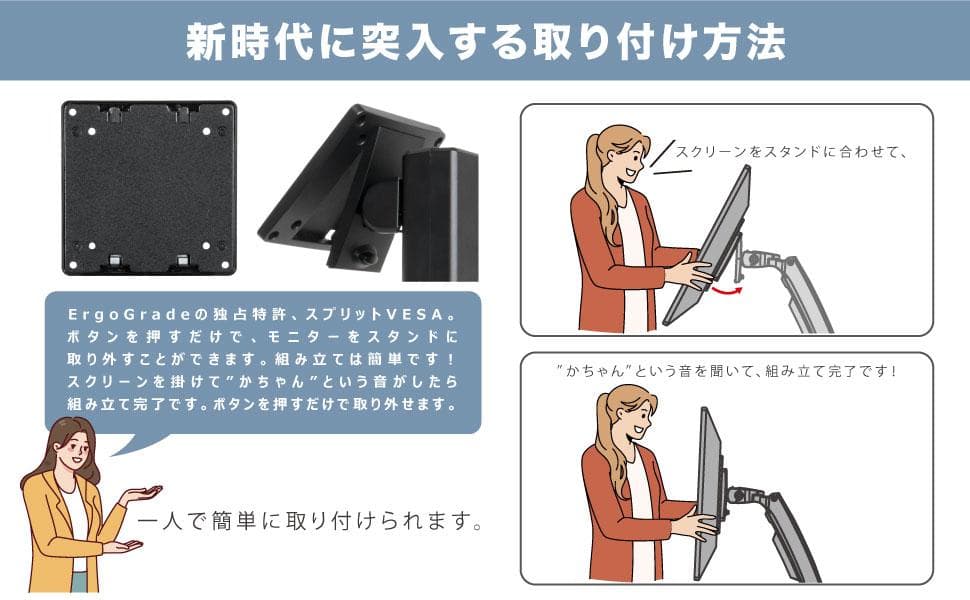 新時代に突入する取り付け方法

ErgoGradeの独占特許、スプリットVESA。ボタンを押すだけで、モニターをスタンドに取り外すことができます。組み立ては簡単です！スクリーンを掛けて”かちゃん”という音がしたら組み立て完了です。ボタンを押すだけで取り外せます。

一人で簡単に取り付けられます。

スクリーンをスタンドに合わせて、

”かちゃん”という音を聞いて、組み立て完了です！