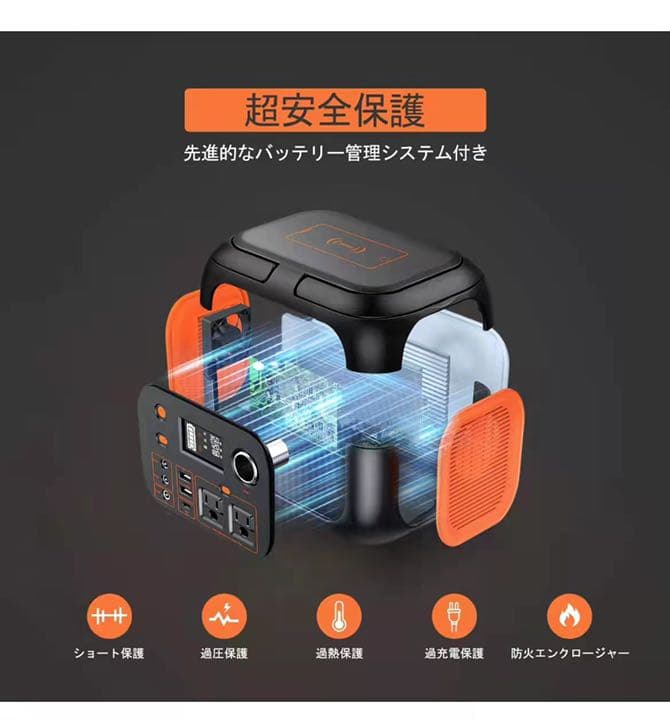 超安全保護

先進的なバッテリー管理システム付き

ショート保護

過圧保護

過熱保護

過充電保護

防火エンクロージャー